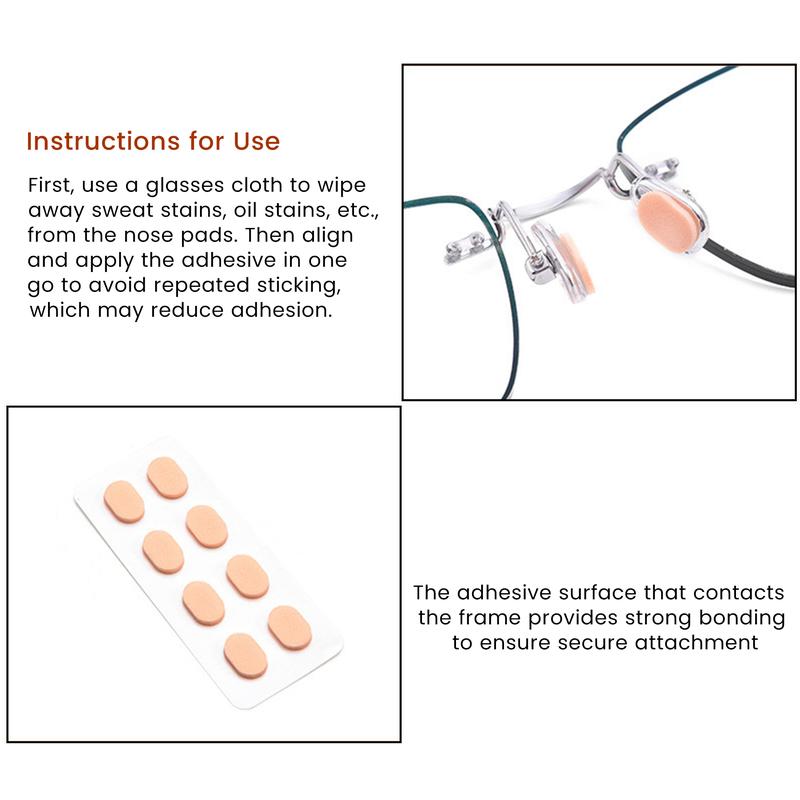 Instructions for Use

First, use a glasses cloth to wipe away sweat stains, oil stains, etc., from the nose pads. Then align and apply the adhesive in one go to avoid repeated sticking, which may reduce adhesion.

The adhesive surface that contacts the frame provides strong bonding to ensure secure attachment