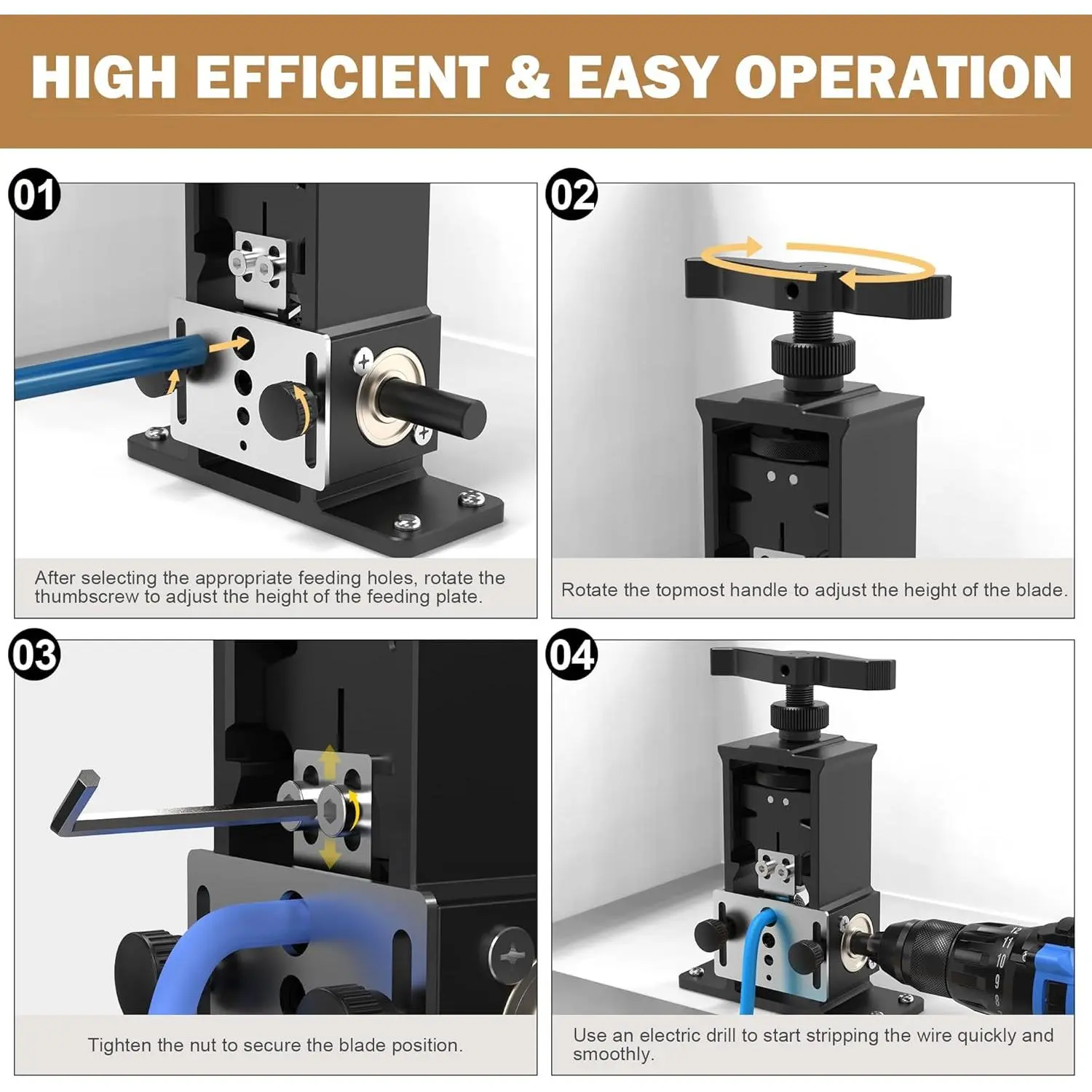 HIGH EFFICIENT & EASY OPERATION

01

After selecting the appropriate feeding holes, rotate the thumbscrew to adjust the height of the feeding plate.

02

Rotate the topmost handle to adjust the height of the blade.

03

Tighten the nut to secure the blade position.

04

12 11 10 9 8

Use an electric drill to start stripping the wire quickly and smoothly.