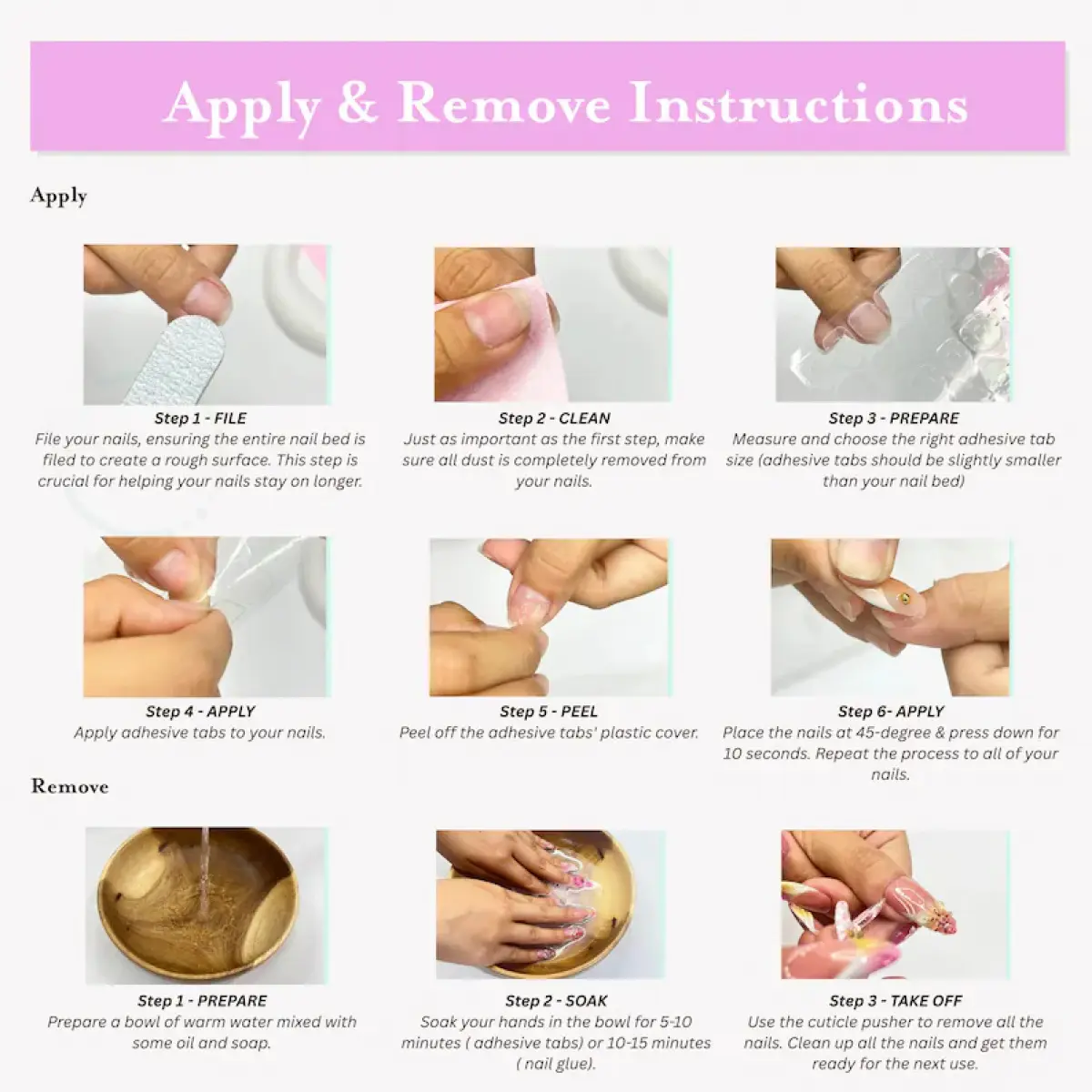 Apply & Remove Instructions

Apply

Step 1 - FILE
File your nails, ensuring the entire nail bed is filed to create a rough surface. This step is crucial for helping your nails stay on longer.

Step 2 - CLEAN
Just as important as the first step, make sure all dust is completely removed from your nails.

Step 3 - PREPARE
Measure and choose the right adhesive tab size (adhesive tabs should be slightly smaller than your nail bed)

Step 4 - APPLY
Apply adhesive tabs to your nails.

Step 5 - PEEL
Peel off the adhesive tabs' plastic cover.

Step 6- APPLY
Place the nails at 45-degree & press down for 10 seconds. Repeat the process to all of your nails.

Remove

Step 1 - PREPARE
Prepare a bowl of warm water mixed with some oil and soap.

Step 2 - SOAK
Soak your hands in the bowl for 5-10 minutes ( adhesive tabs) or 10-15 minutes ( nail glue).

Step 3 - TAKE OFF
Use the cuticle pusher to remove all the nails. Clean up all the nails and get them ready for the next use.