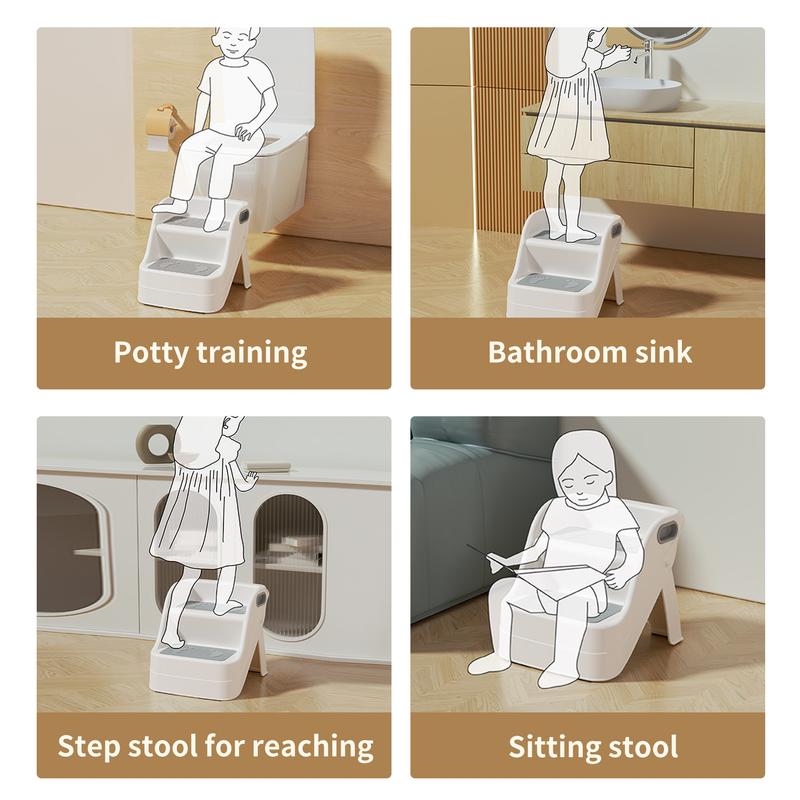 Potty training

Bathroom sink

Step stool for reaching

Sitting stool