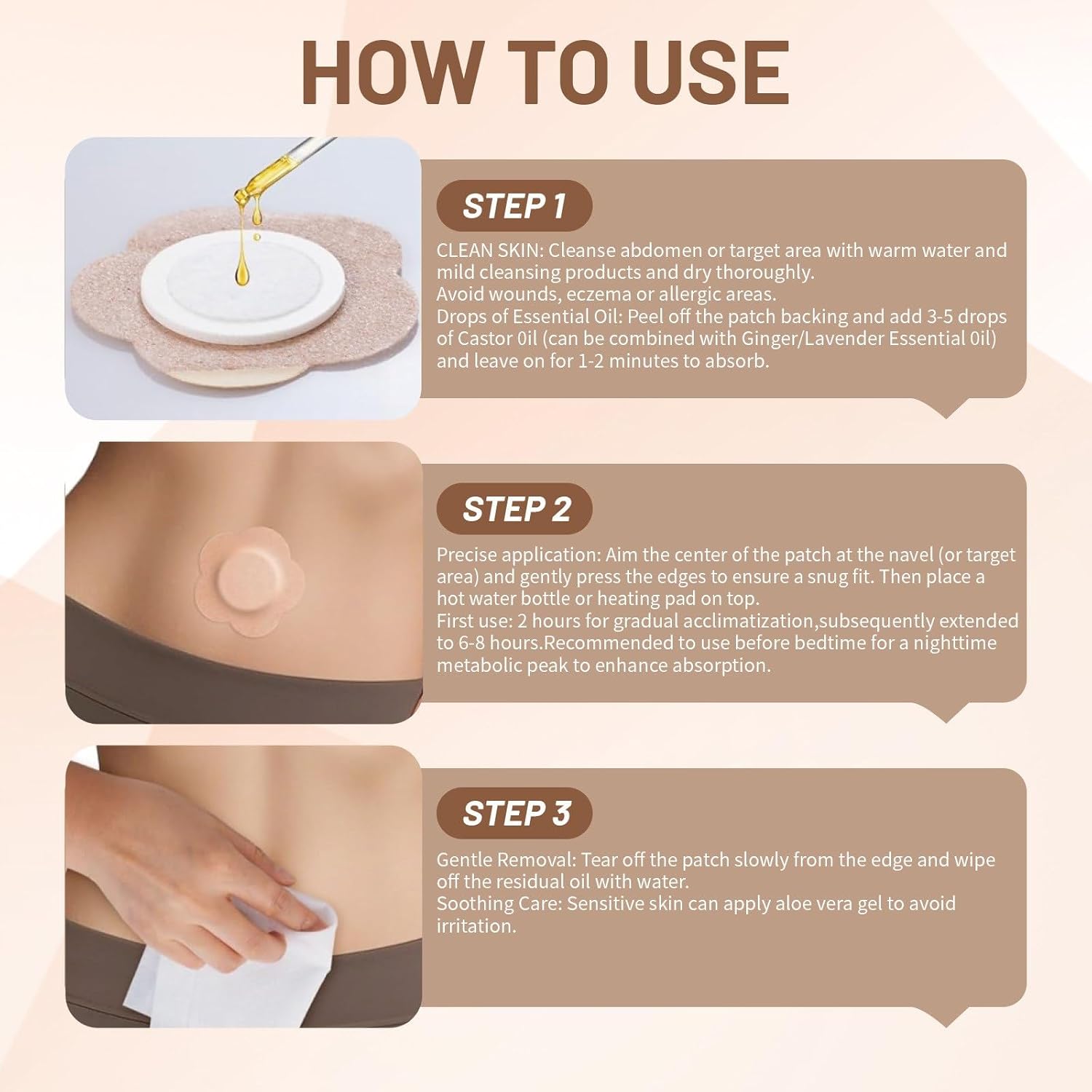 HOW TO USE

STEP 1

CLEAN SKIN: Cleanse abdomen or target area with warm water and mild cleansing products and dry thoroughly.
Avoid wounds, eczema or allergic areas.
Drops of Essential Oil: Peel off the patch backing and add 3-5 drops of Castor 0il (can be combined with Ginger/Lavender Essential 0il) and leave on for 1-2 minutes to absorb.

STEP 2

Precise application: Aim the center of the patch at the navel (or target area) and gently press the edges to ensure a snug fit. Then place a hot water bottle or heating pad on top.
First use: 2 hours for gradual acclimatization,subsequently extended to 6-8 hours.Recommended to use before bedtime for a nighttime metabolic peak to enhance absorption.

STEP 3

Gentle Removal: Tear off the patch slowly from the edge and wipe off the residual oil with water.
Soothing Care: Sensitive skin can apply aloe vera gel to avoid irritation.