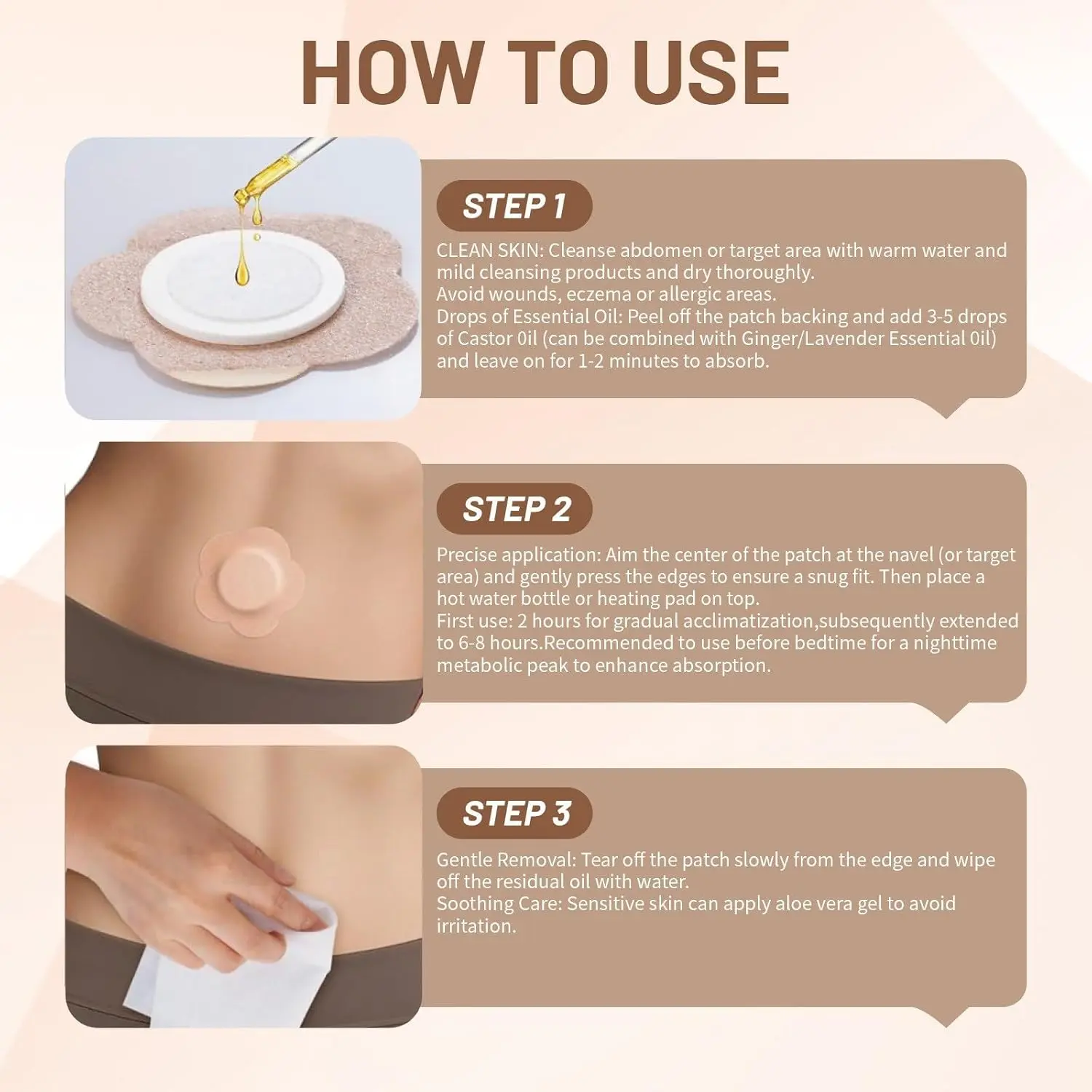 HOW TO USE

STEP 1

CLEAN SKIN: Cleanse abdomen or target area with warm water and mild cleansing products and dry thoroughly.
Avoid wounds, eczema or allergic areas.
Drops of Essential Oil: Peel off the patch backing and add 3-5 drops of Castor 0il (can be combined with Ginger/Lavender Essential 0il) and leave on for 1-2 minutes to absorb.

STEP 2

Precise application: Aim the center of the patch at the navel (or target area) and gently press the edges to ensure a snug fit. Then place a hot water bottle or heating pad on top.
First use: 2 hours for gradual acclimatization,subsequently extended to 6-8 hours.Recommended to use before bedtime for a nighttime metabolic peak to enhance absorption.

STEP 3

Gentle Removal: Tear off the patch slowly from the edge and wipe off the residual oil with water.
Soothing Care: Sensitive skin can apply aloe vera gel to avoid irritation.