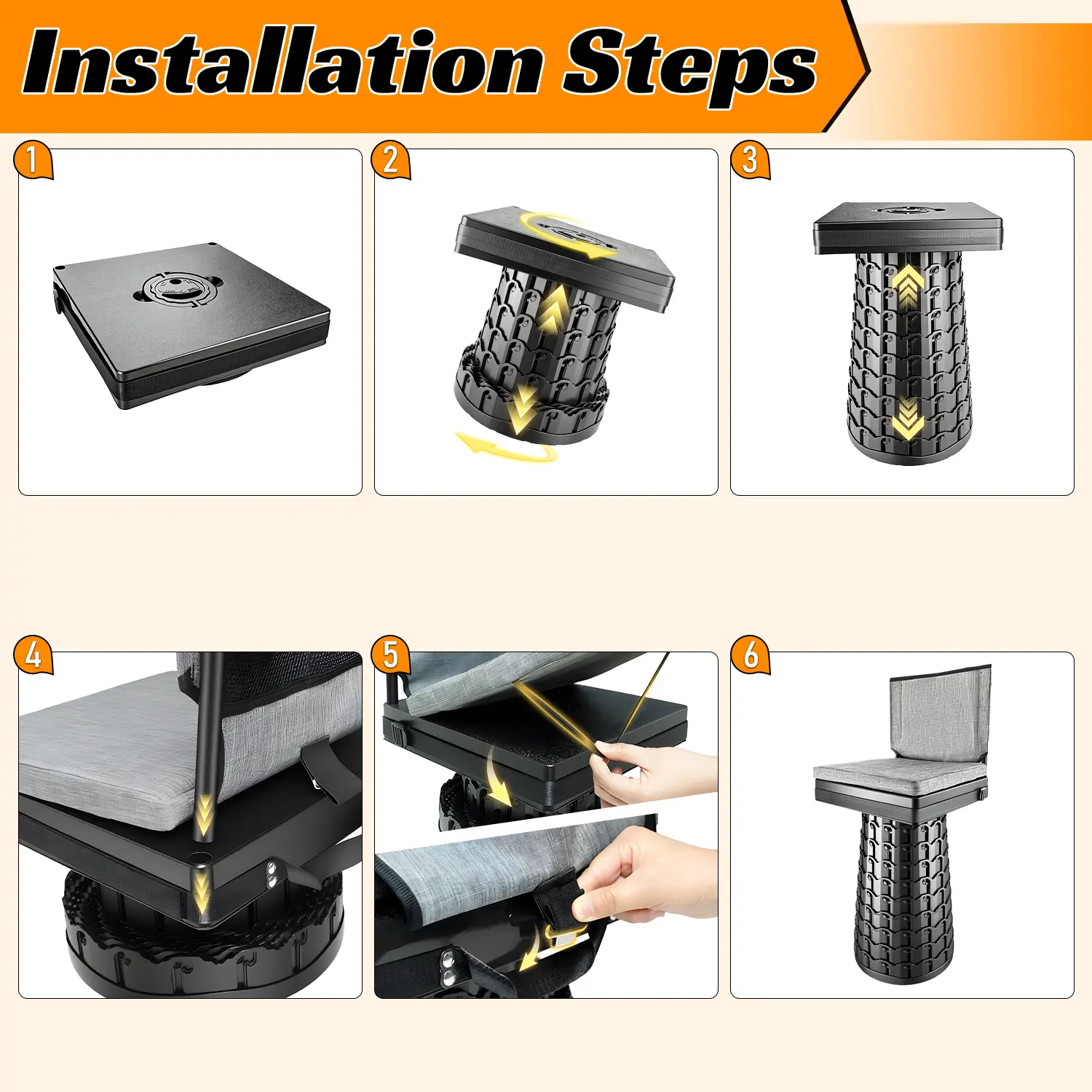 Installation Steps

1

2

3

4

5

6