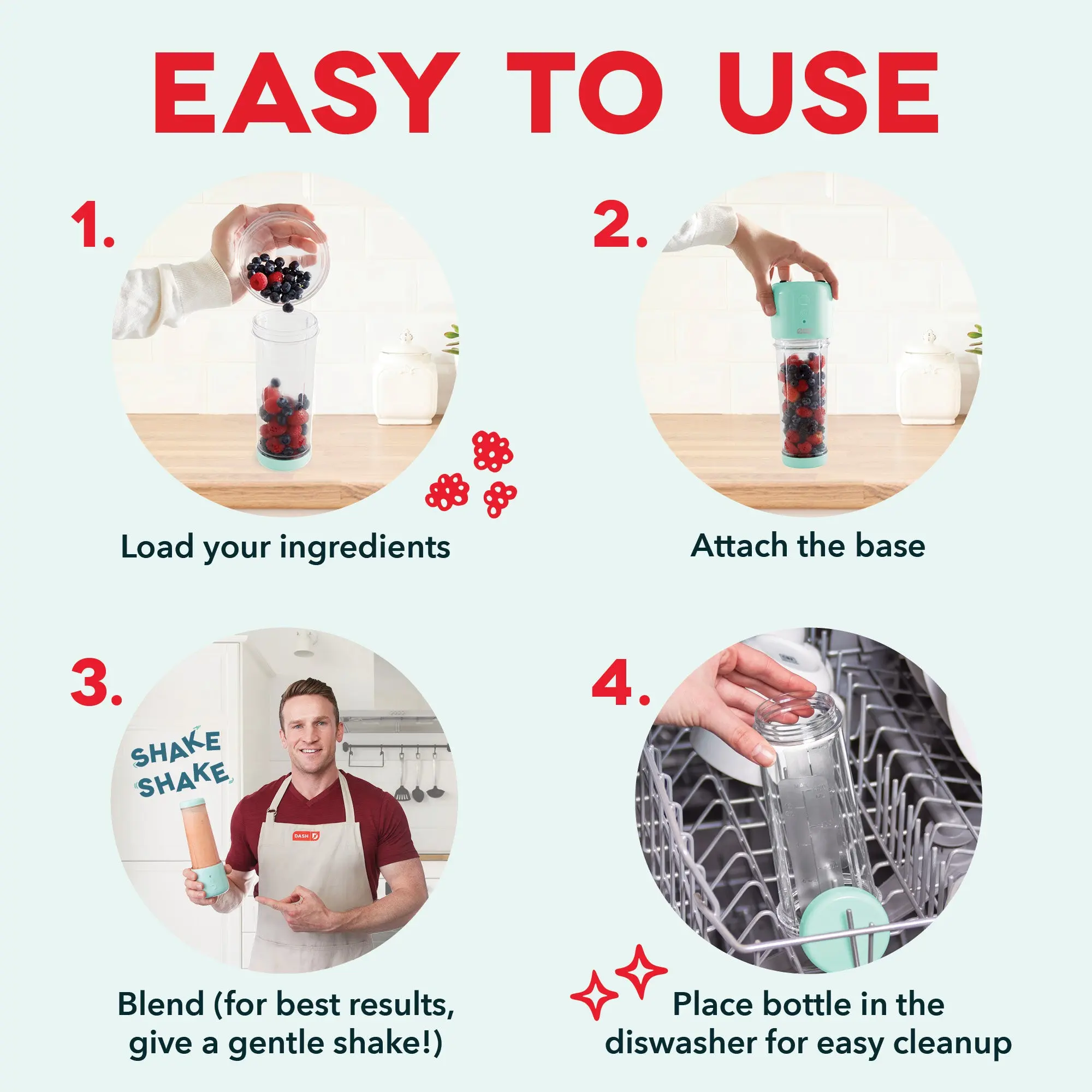 EASY TO USE

1.

Load your ingredients

2.

Attach the base

3.

SHAKE SHAKE

DASH

Blend (for best results, give a gentle shake!)

4.

Place bottle in the diswasher for easy cleanup