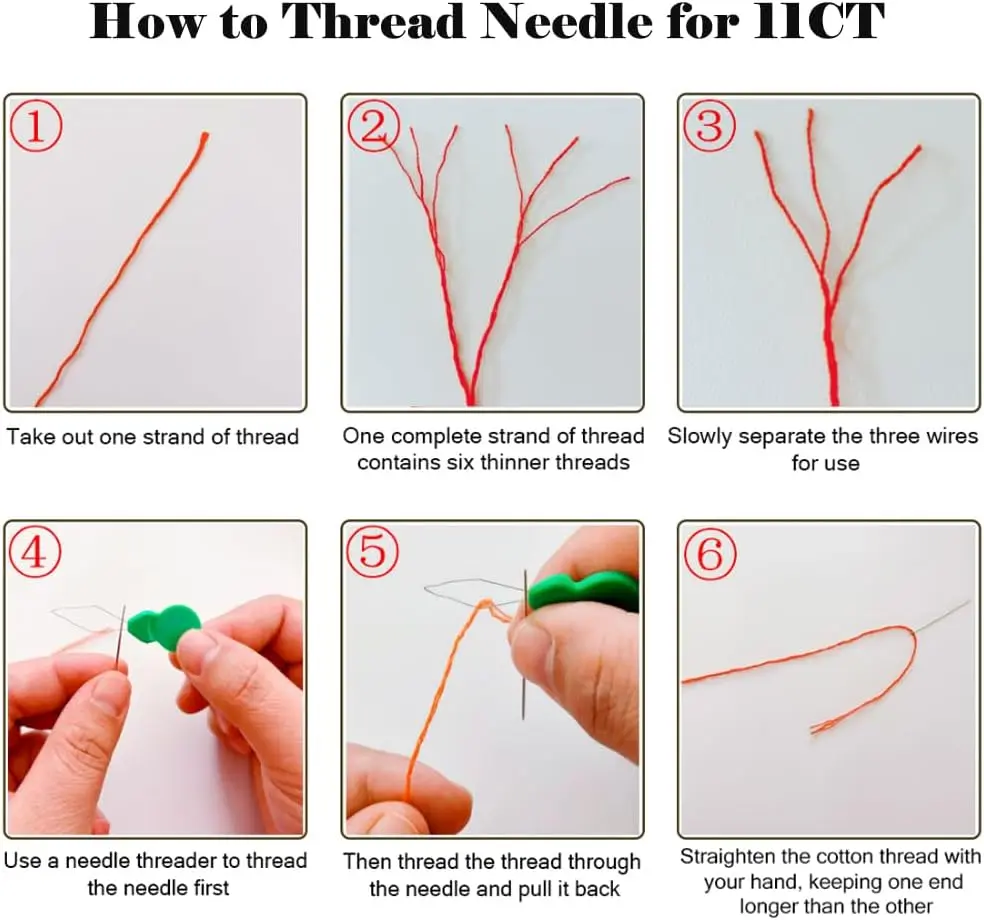 How to Thread Needle for 11CT

①
Take out one strand of thread

②
One complete strand of thread contains six thinner threads

③
Slowly separate the three wires for use

④
Use a needle threader to thread the needle first

⑤
Then thread the thread through the needle and pull it back

⑥
Straighten the cotton thread with your hand, keeping one end longer than the other