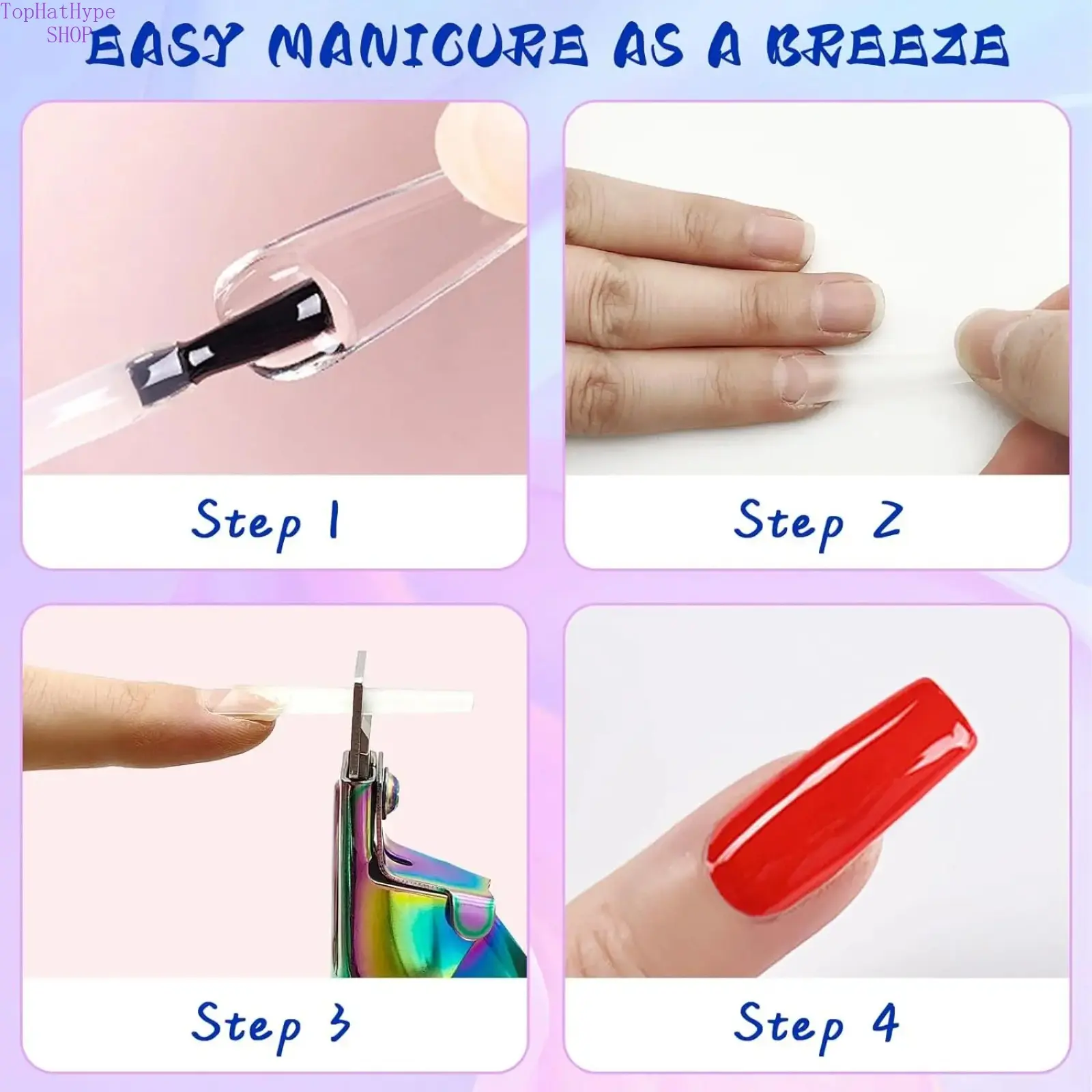 TopHatHype SHOP

EASY MANICURE AS A BREEZE

Step 1

Step 2

Step 3

Step 4