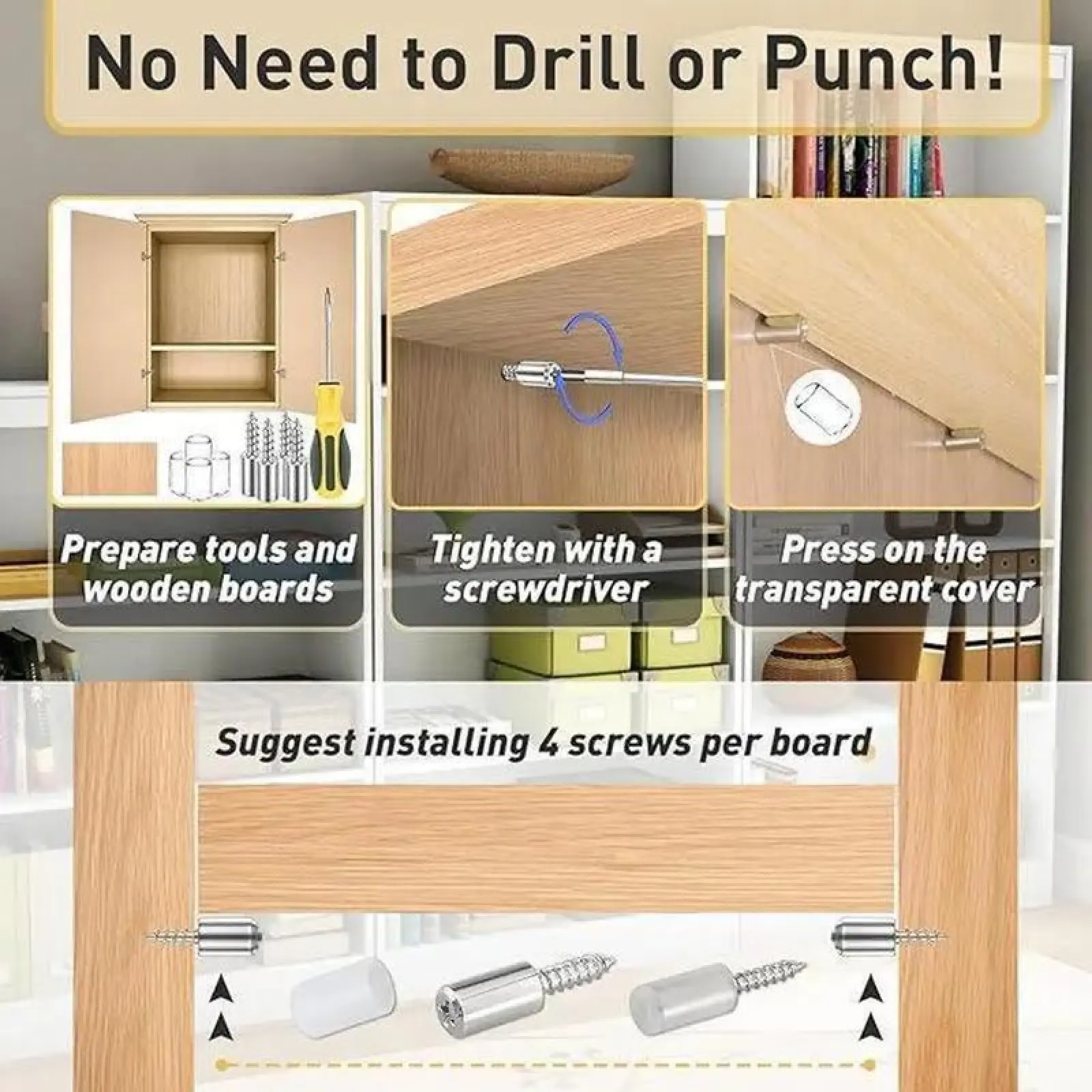 No Need to Drill or Punch!

Prepare tools and wooden boards

Tighten with a screwdriver

Press on the transparent cover

Suggest installing 4 screws per board