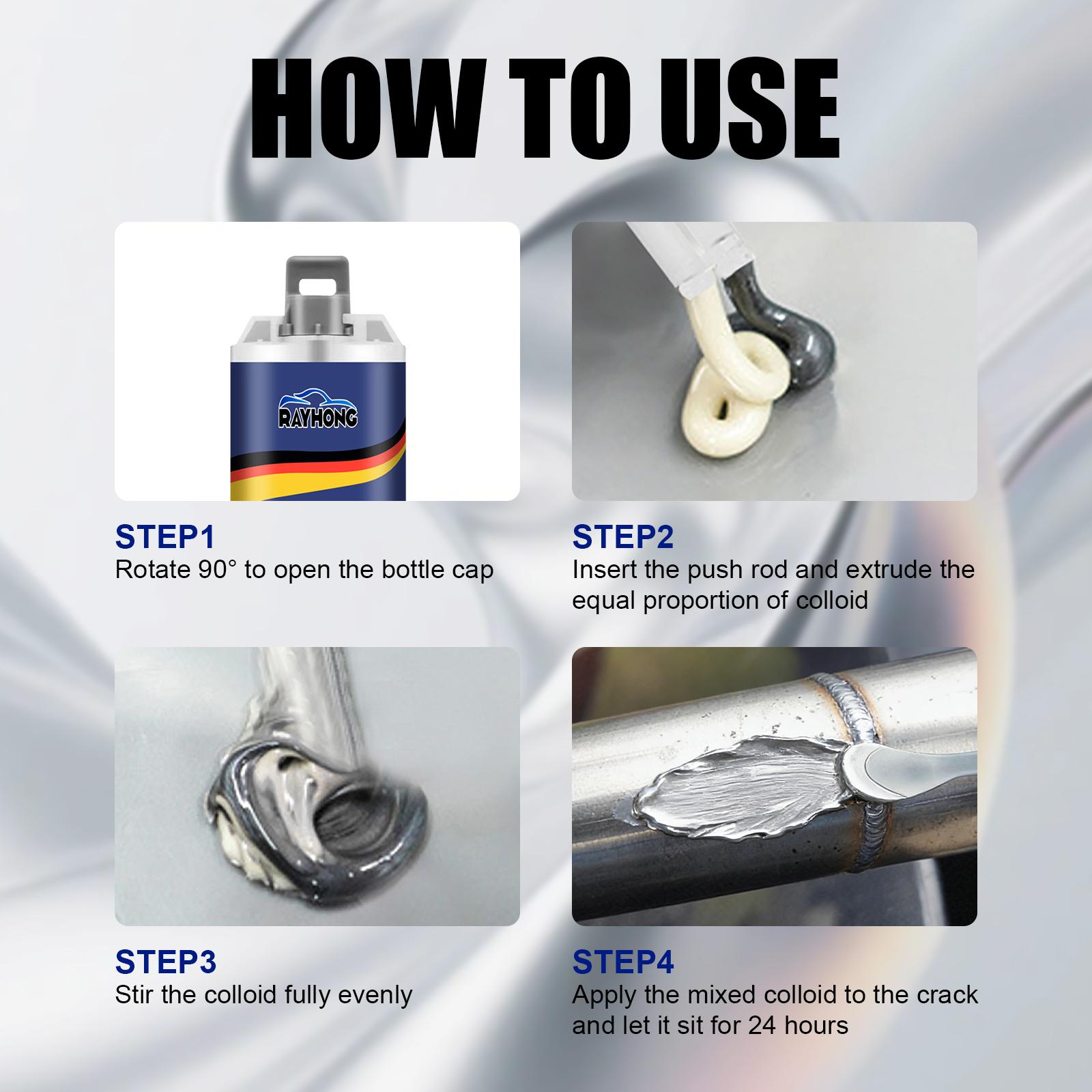 HOW TO USE

RAYHONG

STEP1
Rotate 90° to open the bottle cap

STEP2
Insert the push rod and extrude the equal proportion of colloid

STEP3
Stir the colloid fully evenly

STEP4
Apply the mixed colloid to the crack and let it sit for 24 hours