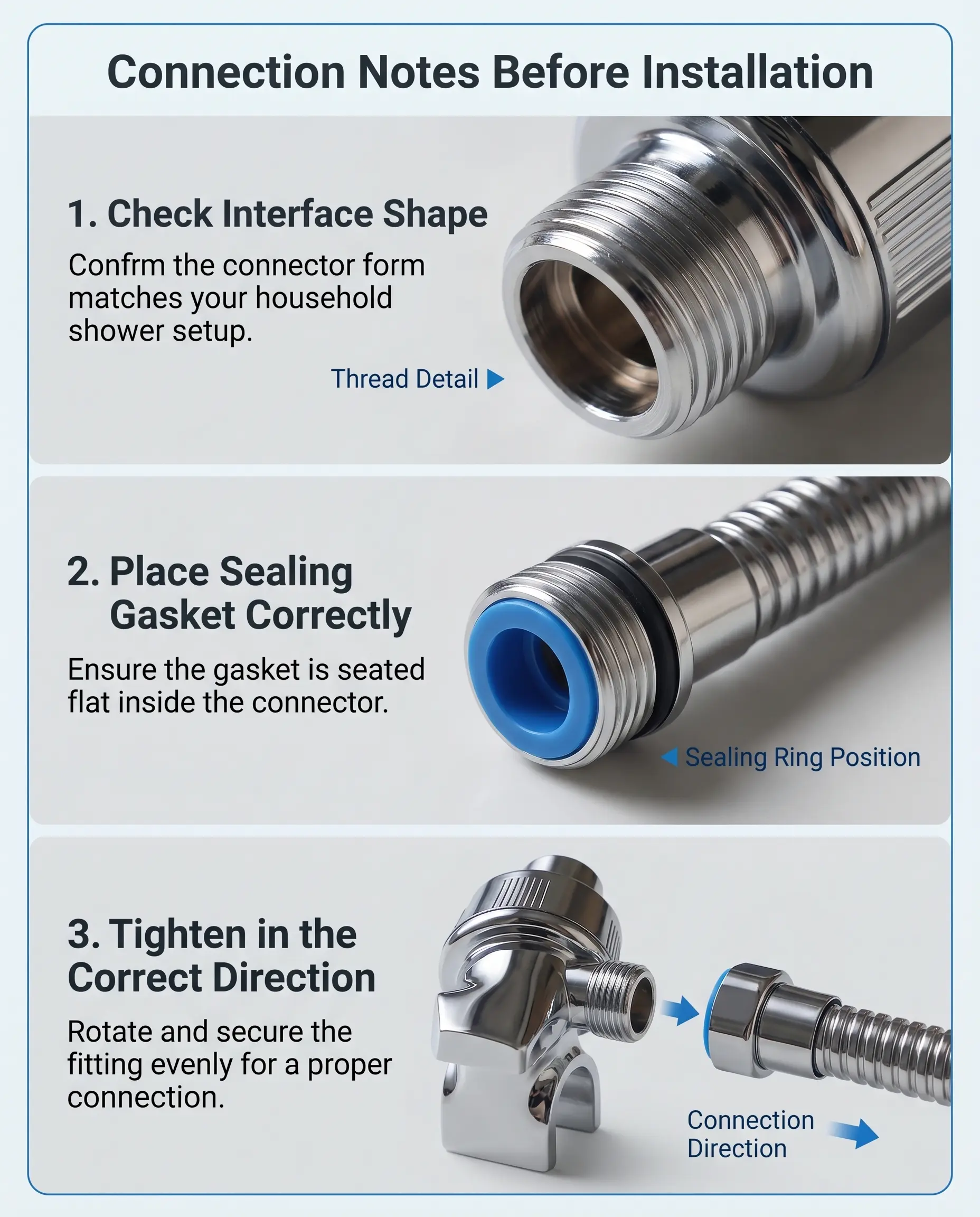 Connection Notes Before Installation

1. Check Interface Shape

Confrm the connector form matches your household shower setup.

Thread Detail

2. Place Sealing Gasket Correctly

Ensure the gasket is seated flat inside the connector.

Sealing Ring Position

3. Tighten in the Correct Direction

Rotate and secure the fitting evenly for a proper connection.

Connection Direction