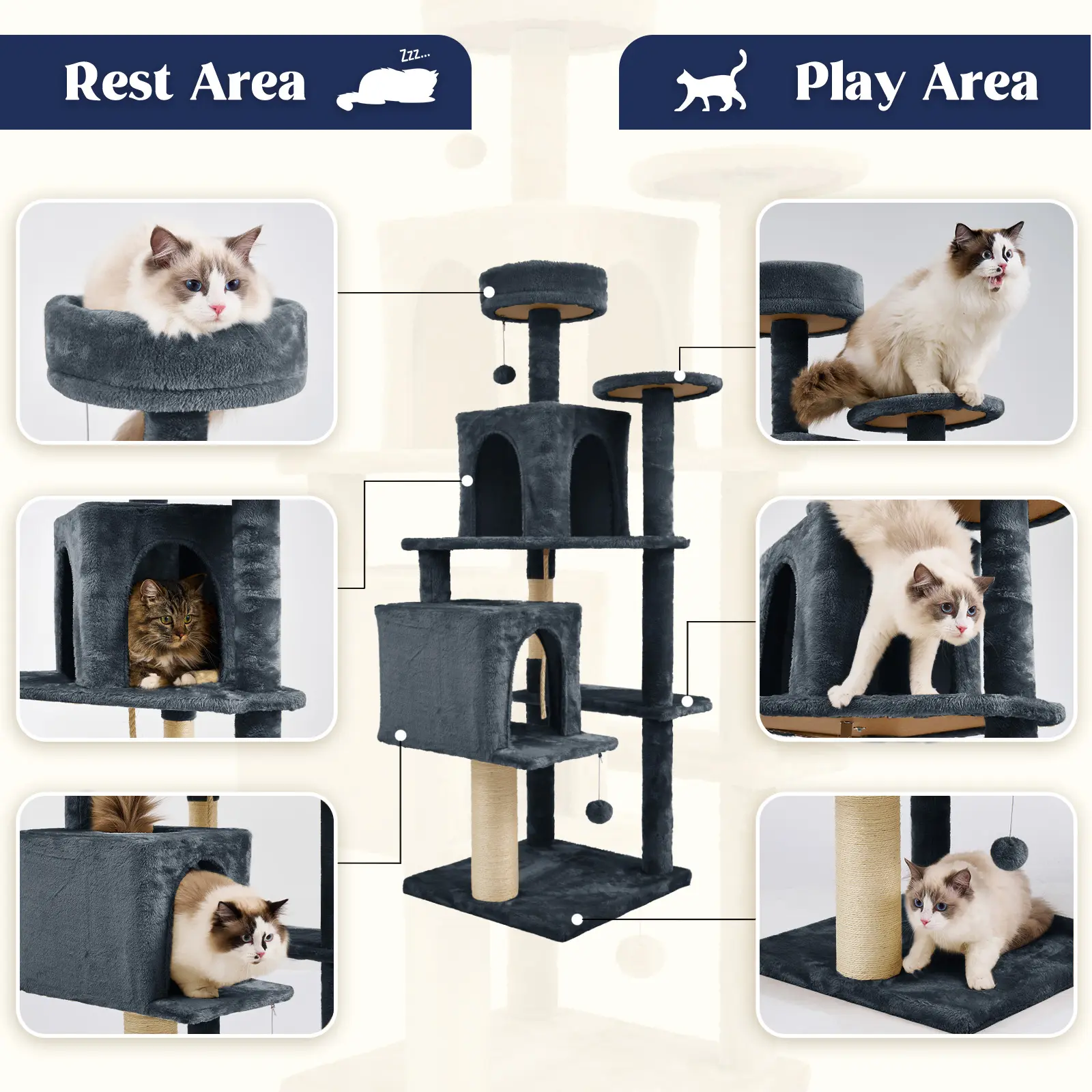 Rest Area

Zzz...

Play Area