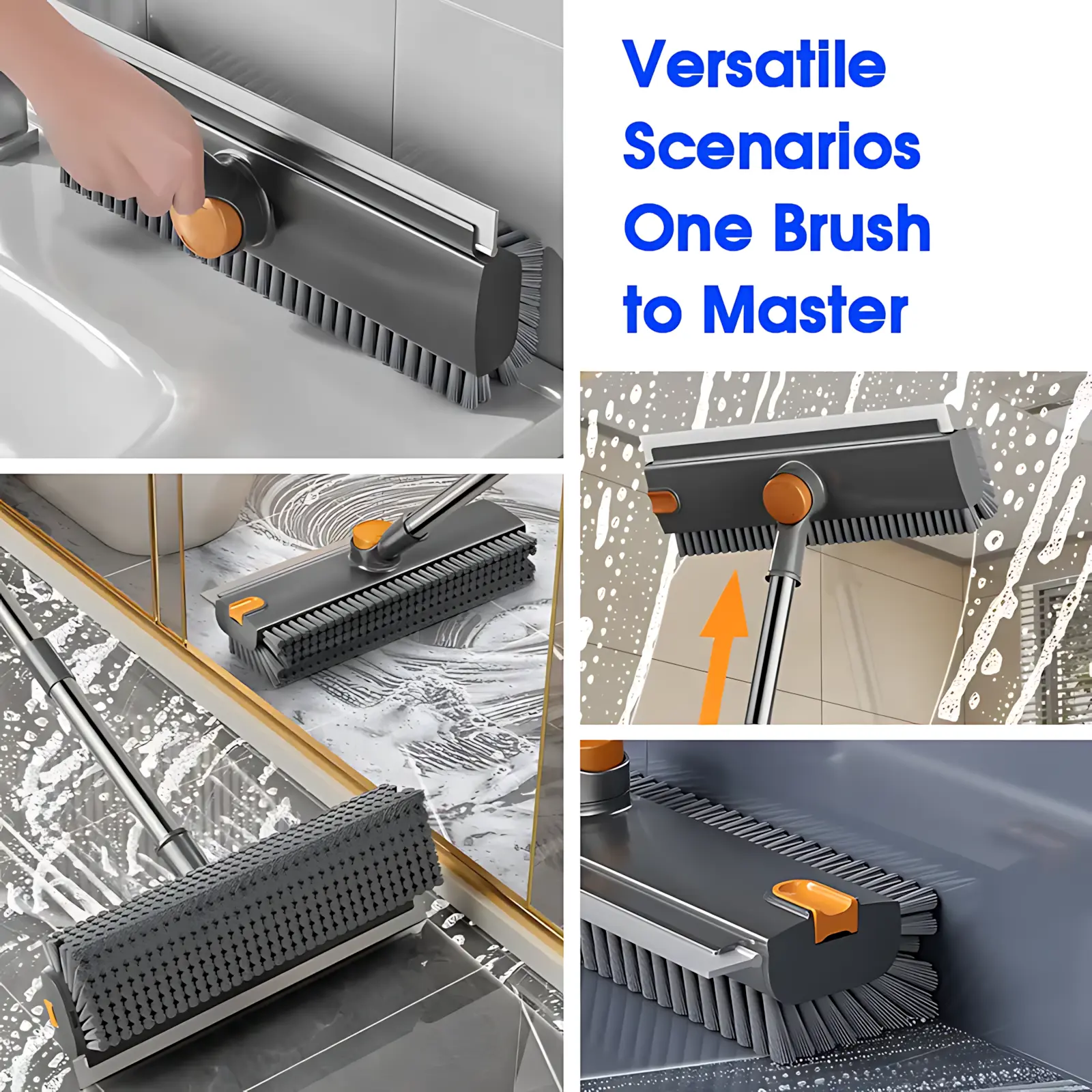 Versatile Scenarios One Brush to Master