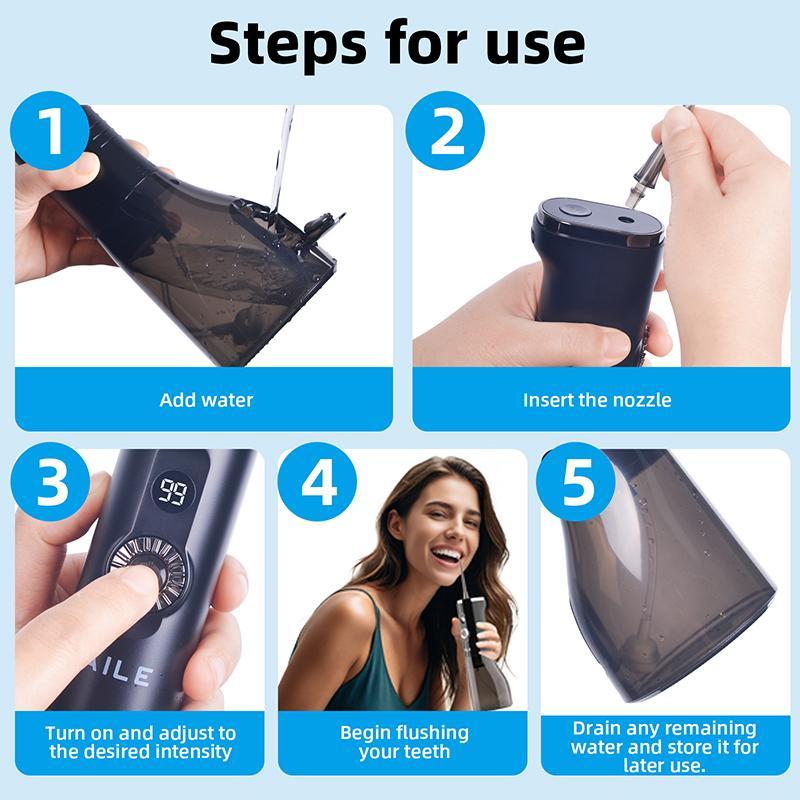 Steps for use

1

Add water

2

Insert the nozzle

3

99

AILE

Turn on and adjust to the desired intensity

4

Begin flushing your teeth

5

Drain any remaining water and store it for later use.