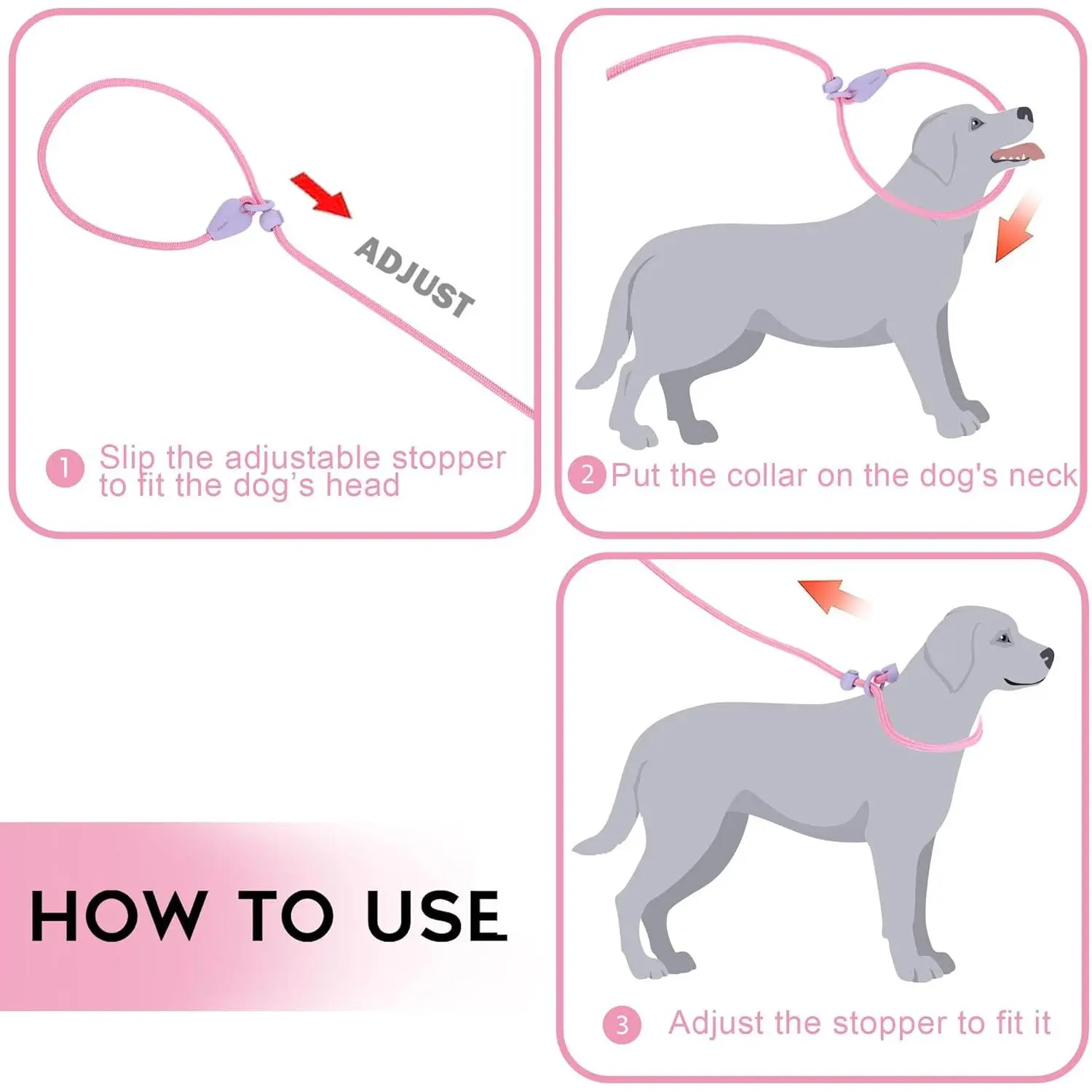 ADJUST

1 Slip the adjustable stopper to fit the dog's head

2 Put the collar on the dog's neck

HOW TO USE

3 Adjust the stopper to fit it