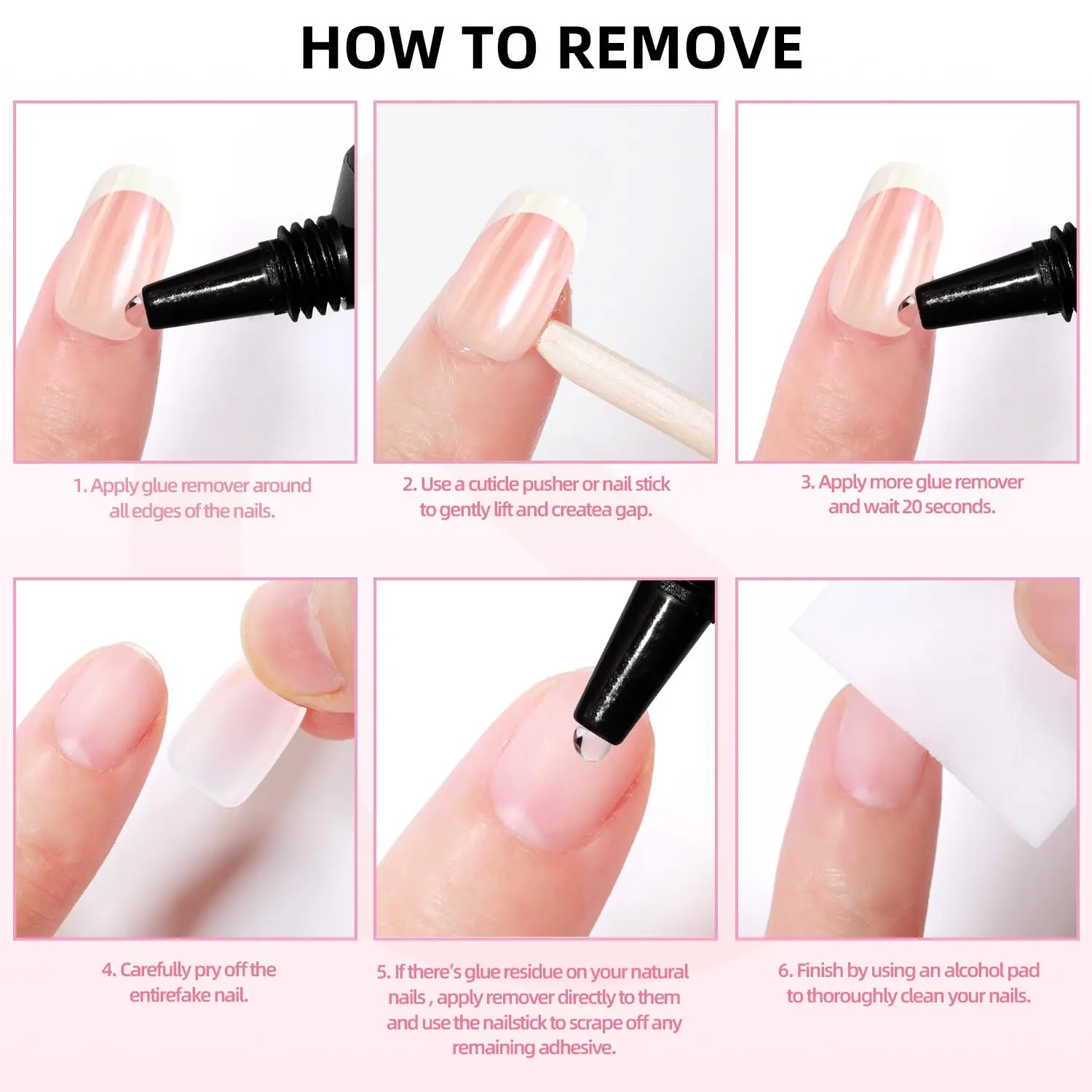 HOW TO REMOVE

1. Apply glue remover around all edges of the nails.

2. Use a cuticle pusher or nail stick to gently lift and createa gap.

3. Apply more glue remover and wait 20 seconds.

4. Carefully pry off the entirefake nail.

5. If there's glue residue on your natural nails , apply remover directly to them and use the nailstick to scrape off any remaining adhesive.

6. Finish by using an alcohol pad to thoroughly clean your nails.