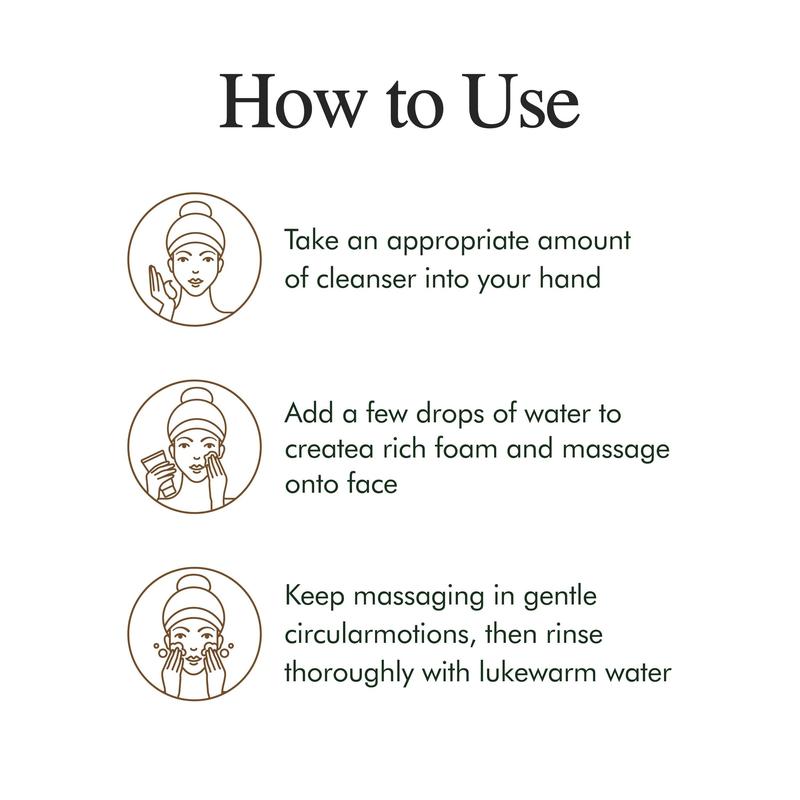 How to Use

Take an appropriate amount of cleanser into your hand

Add a few drops of water to createa rich foam and massage onto face

Keep massaging in gentle circularmotions, then rinse thoroughly with lukewarm water