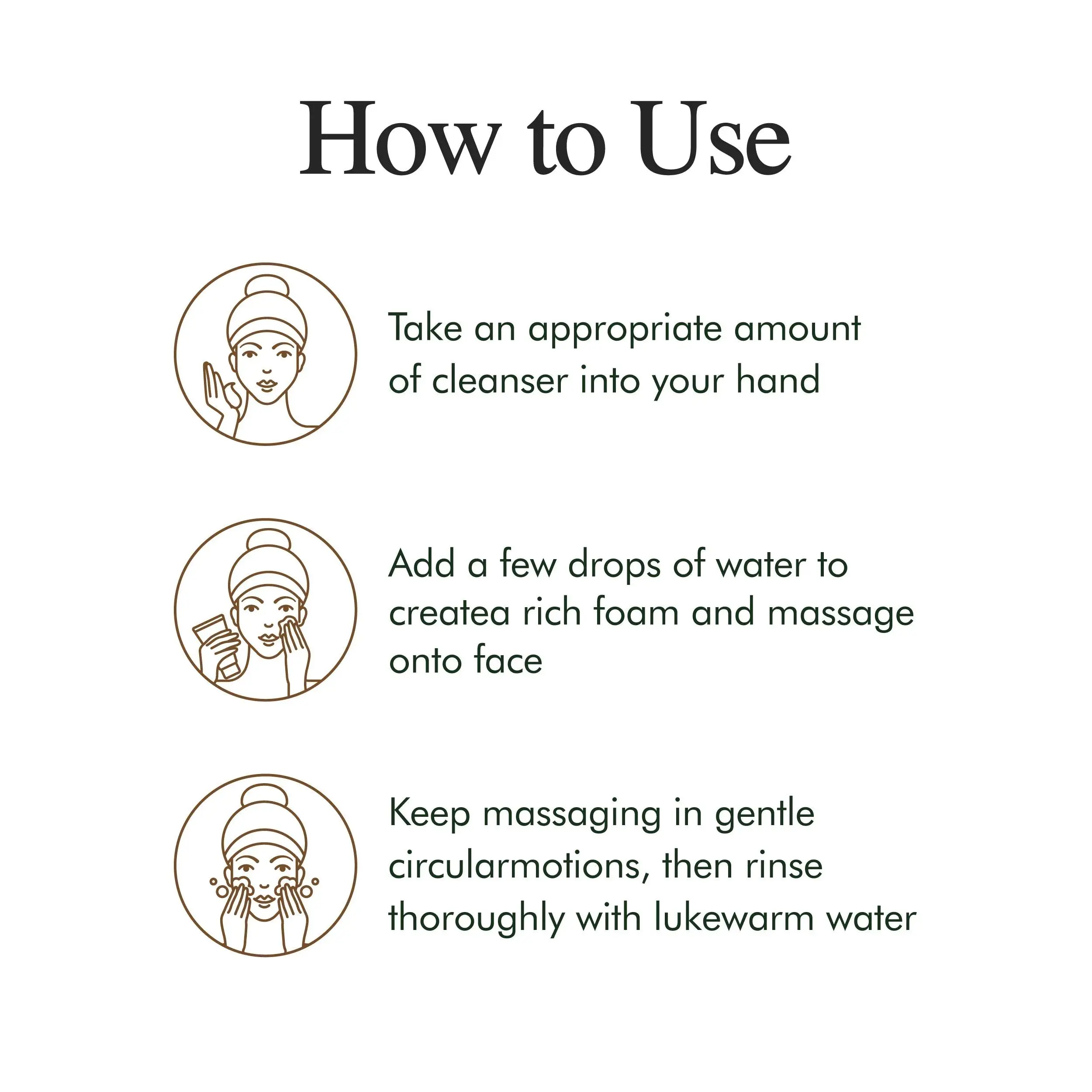 How to Use

Take an appropriate amount of cleanser into your hand

Add a few drops of water to createa rich foam and massage onto face

Keep massaging in gentle circularmotions, then rinse thoroughly with lukewarm water