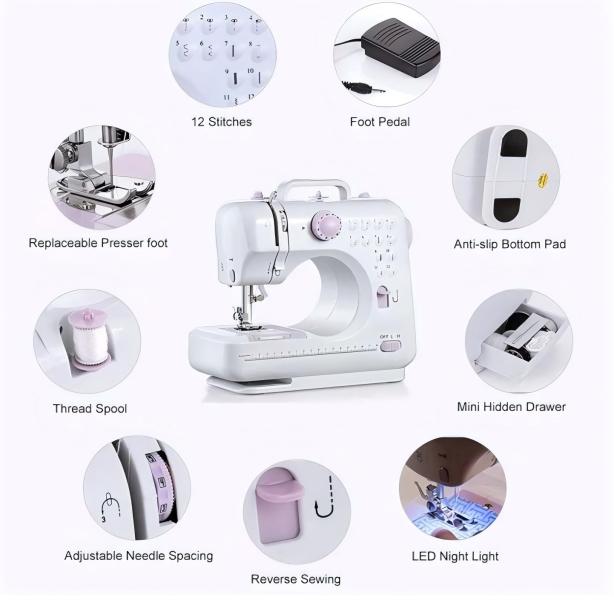 1 2 3 4
5 6 7 8
9 10
11 12

12 Stitches

Foot Pedal

Replaceable Presser foot

Anti-slip Bottom Pad

OFF L H

Thread Spool

Mini Hidden Drawer

3

Adjustable Needle Spacing

Reverse Sewing

LED Night Light