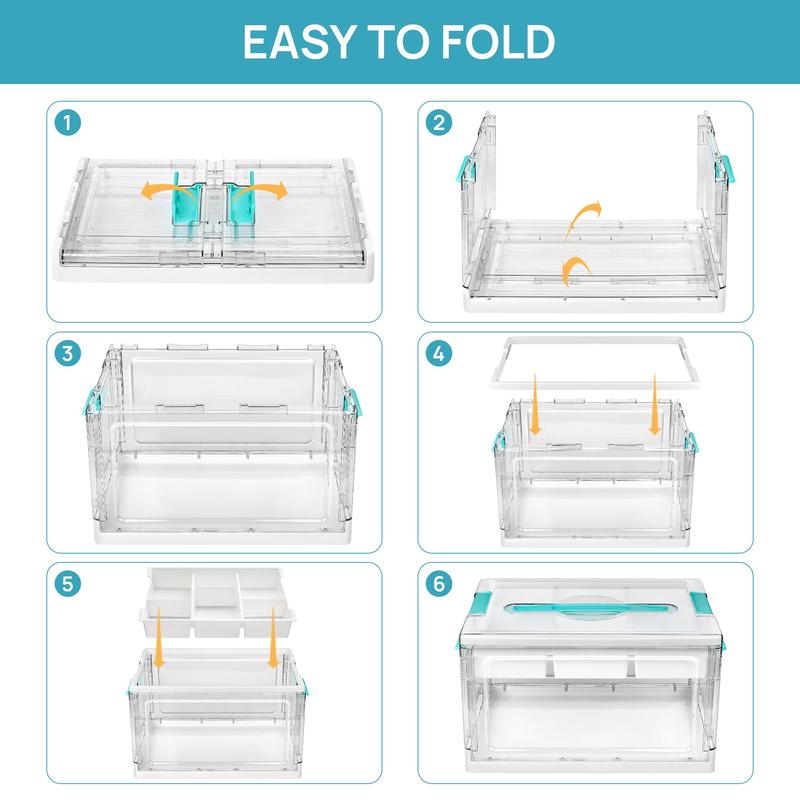 EASY TO FOLD

1

2

3

4

5

6