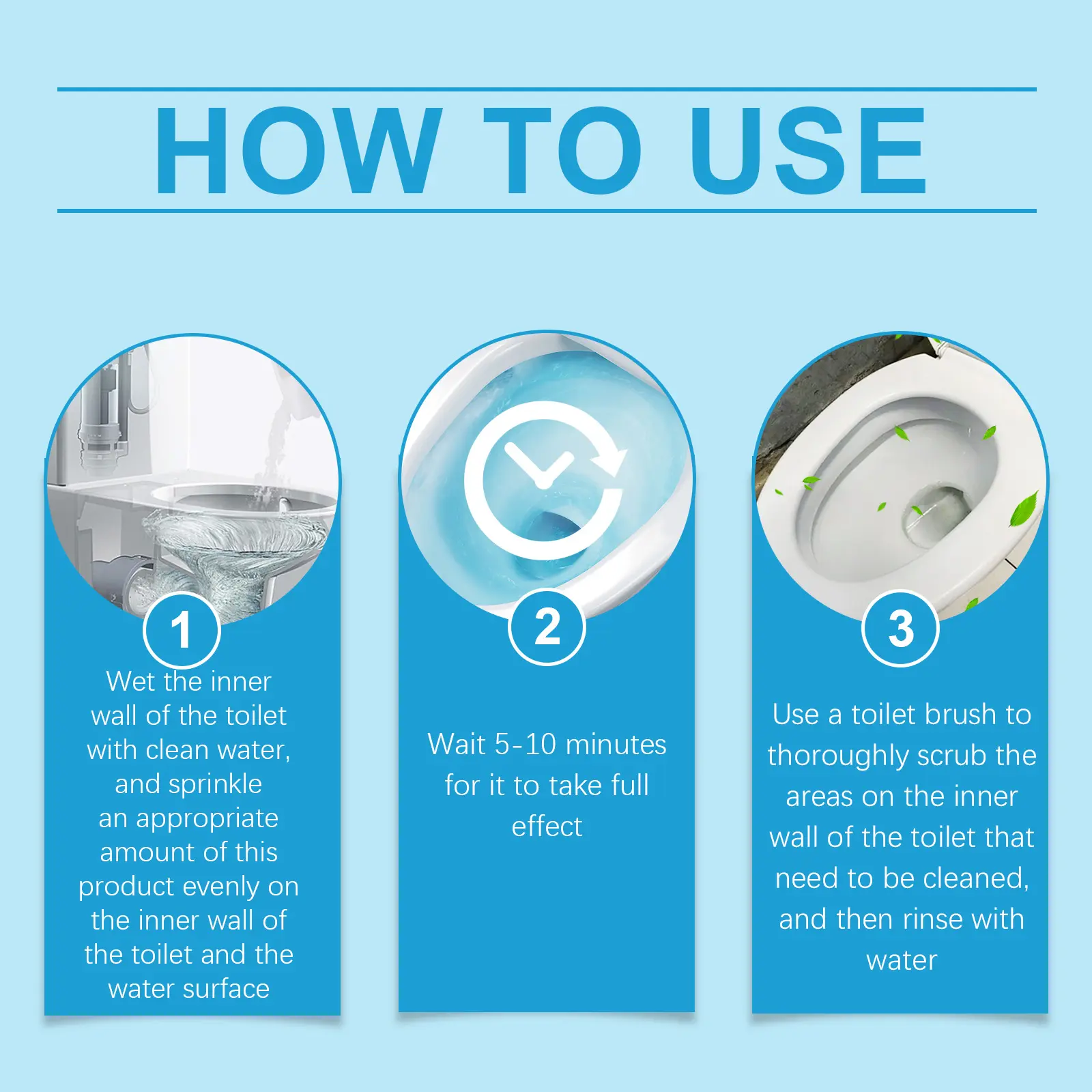 HOW TO USE

1
Wet the inner wall of the toilet with clean water, and sprinkle an appropriate amount of this product evenly on the inner wall of the toilet and the water surface

2
Wait 5-10 minutes for it to take full effect

3
Use a toilet brush to thoroughly scrub the areas on the inner wall of the toilet that need to be cleaned, and then rinse with water