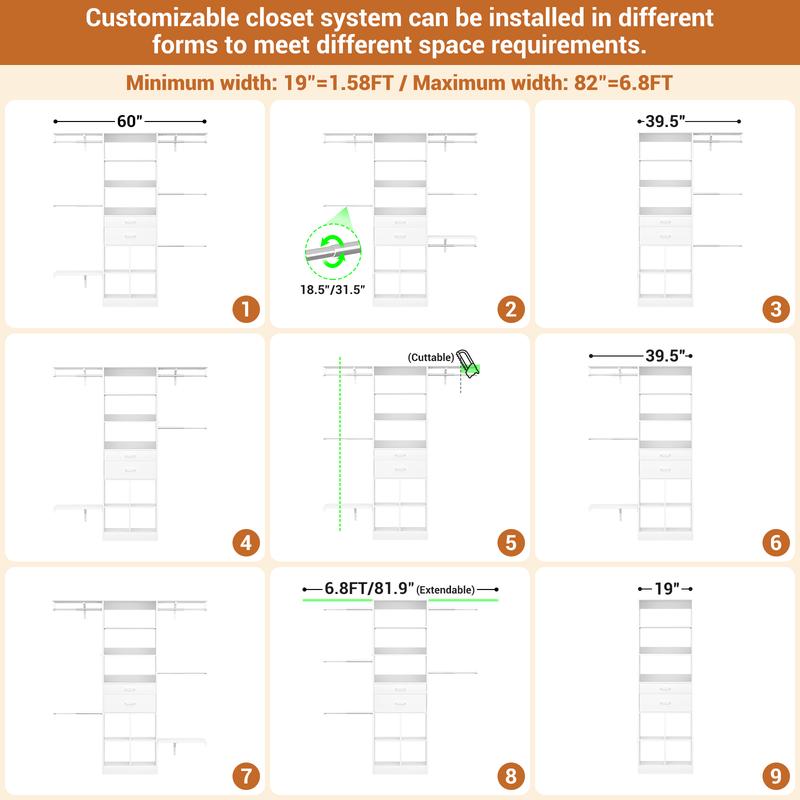 Customizable closet system can be installed in different forms to meet different space requirements.

Minimum width: 19"=1.58FT / Maximum width: 82"=6.8FT

60"

1

18.5"/31.5"

2

39.5"

3

4

(Cuttable)

5

39.5"

6

7

6.8FT/81.9" (Extendable)

8

19"

9