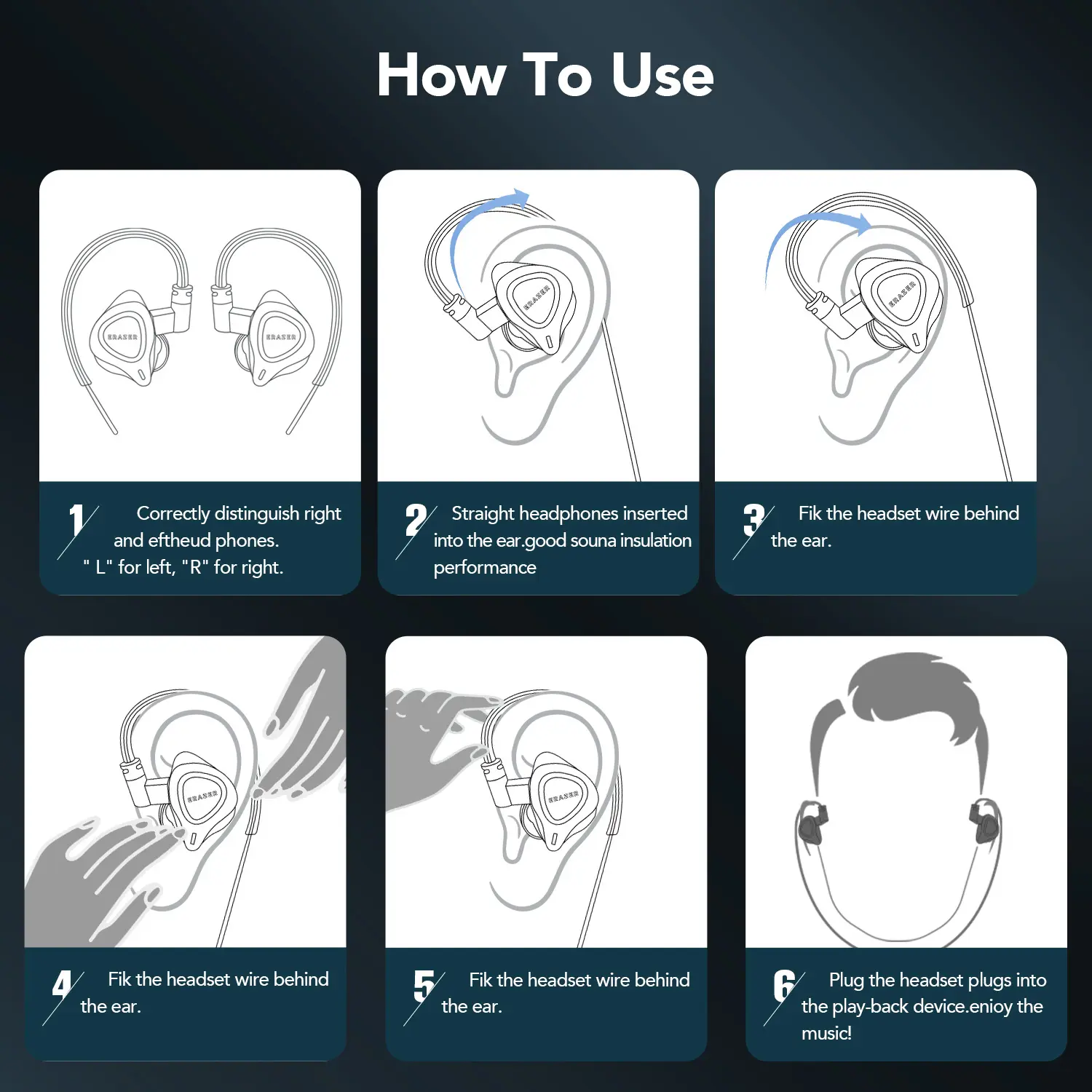 How To Use

ERAZER ERAZER

1 Correctly distinguish right and eftheud phones. " L" for left, "R" for right.

ERAZER

2 Straight headphones inserted into the ear.good souna insulation performance

ERAZER

3 Fik the headset wire behind the ear.

ERAZER

4 Fik the headset wire behind the ear.

ERAZER

5 Fik the headset wire behind the ear.

6 Plug the headset plugs into the play-back device.enioy the music!