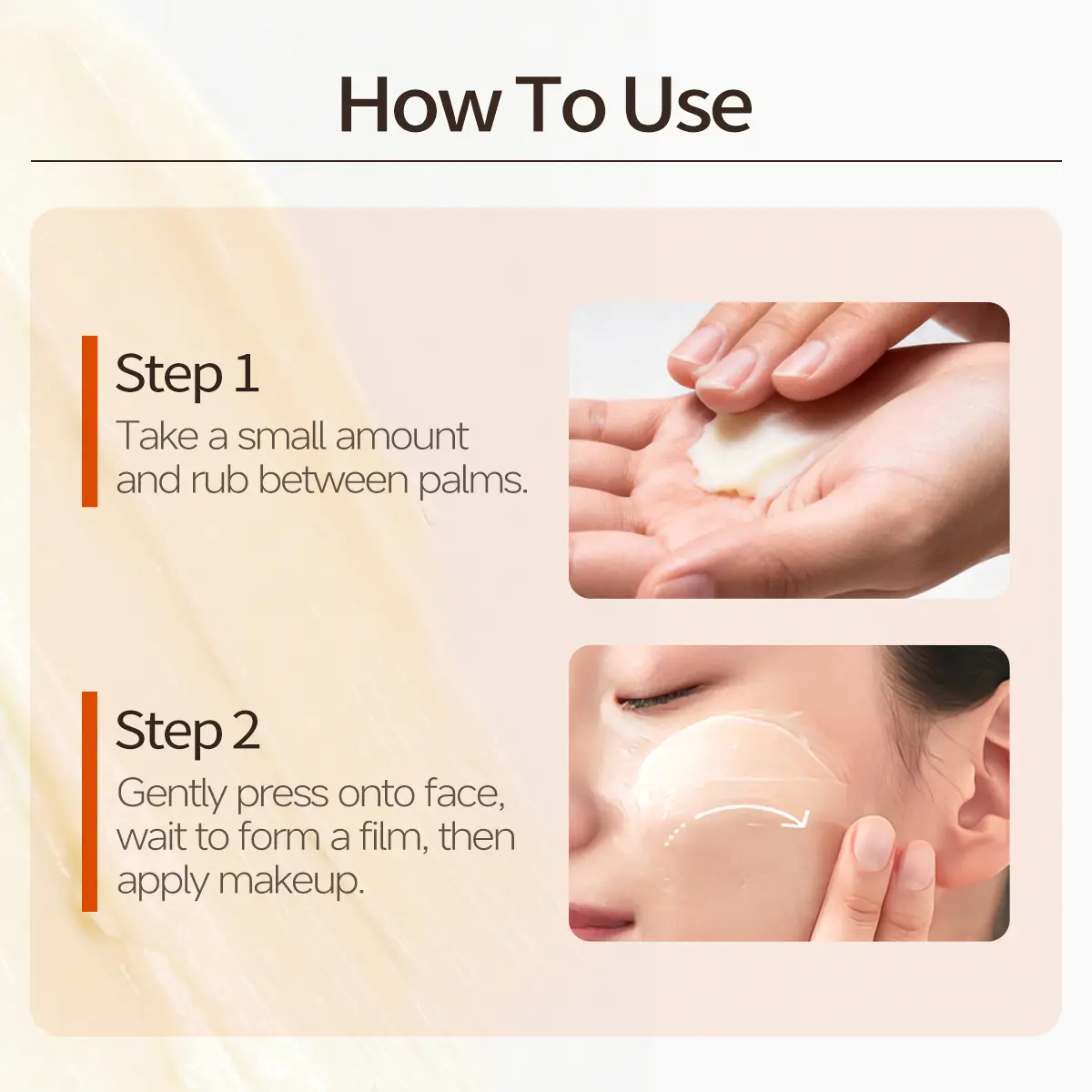 How To Use

Step 1
Take a small amount and rub between palms.

Step 2
Gently press onto face, wait to form a film, then apply makeup.