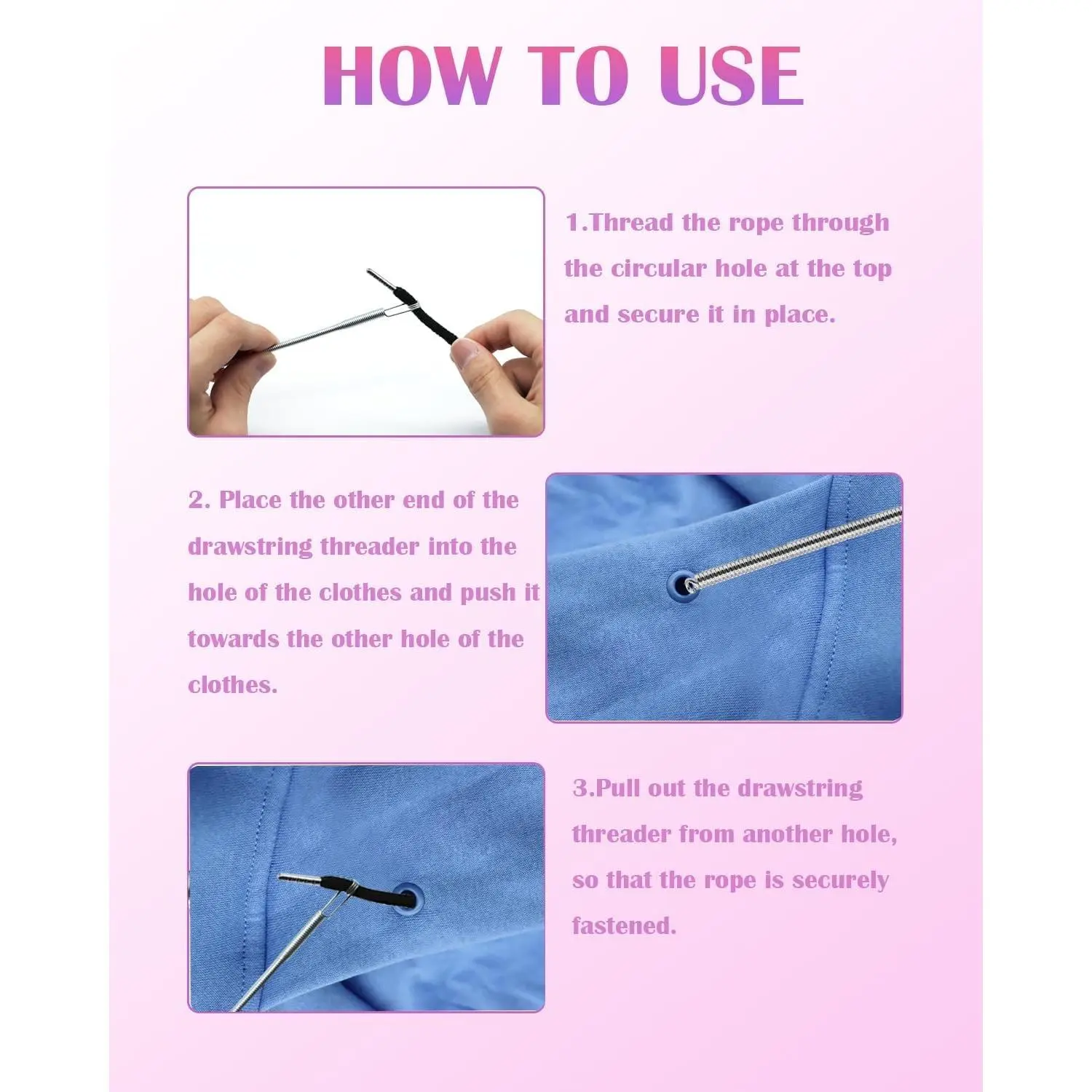 HOW TO USE

1.Thread the rope through the circular hole at the top and secure it in place.

2. Place the other end of the drawstring threader into the hole of the clothes and push it towards the other hole of the clothes.

3.Pull out the drawstring threader from another hole, so that the rope is securely fastened.