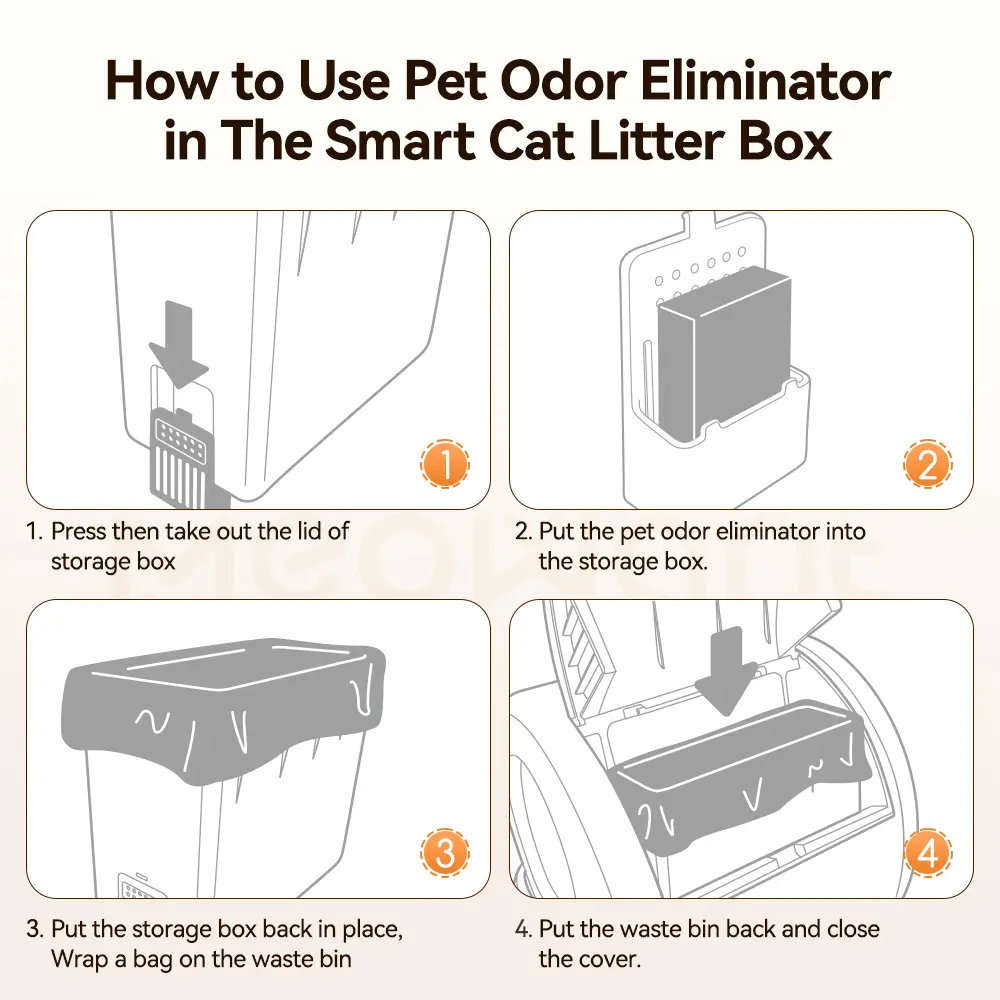 How to Use Pet Odor Eliminator in The Smart Cat Litter Box

1

1. Press then take out the lid of storage box

2

2. Put the pet odor eliminator into the storage box.

3

3. Put the storage box back in place, Wrap a bag on the waste bin

4

4. Put the waste bin back and close the cover.