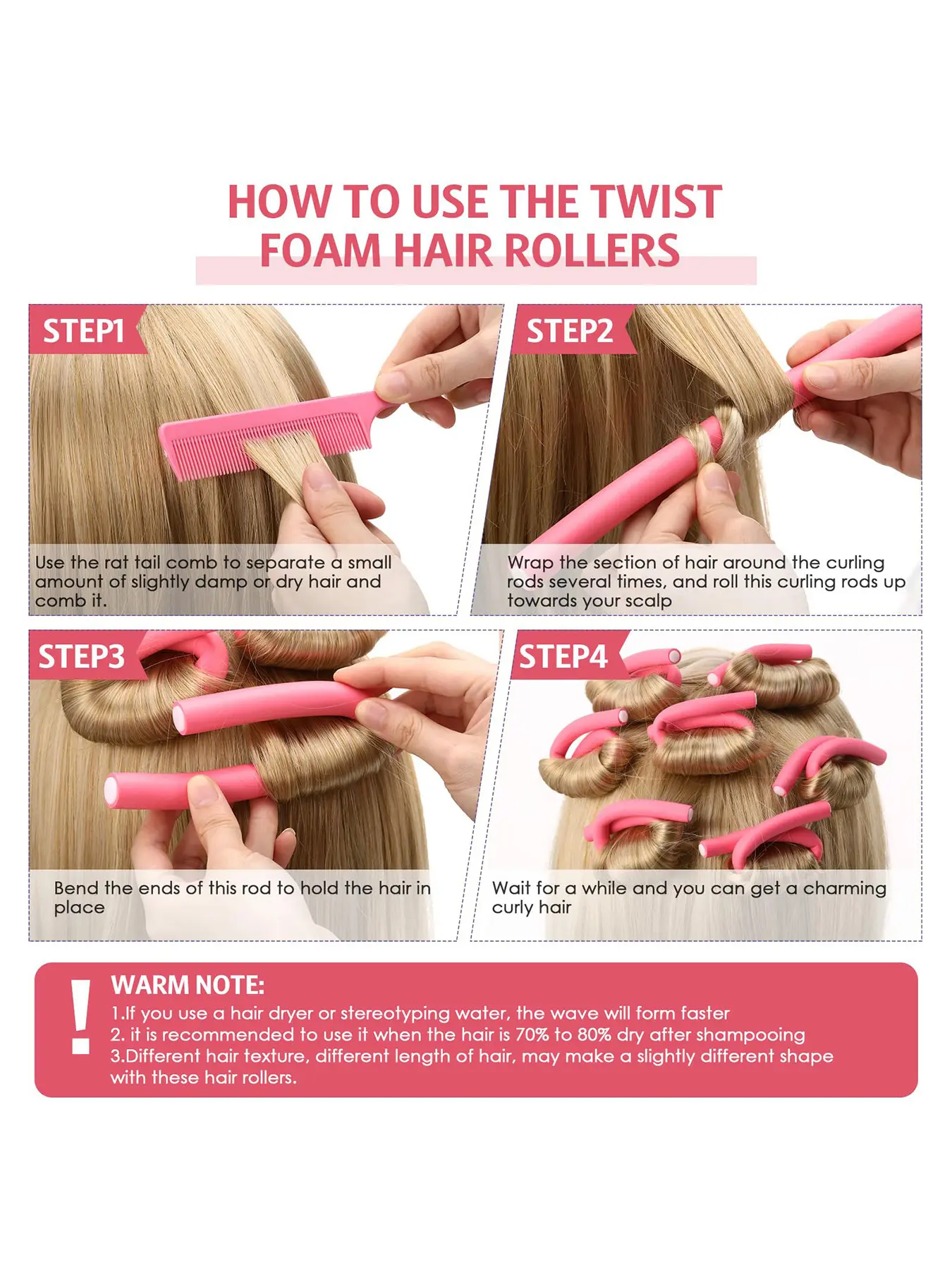 HOW TO USE THE TWIST FOAM HAIR ROLLERS

STEP1

Use the rat tail comb to separate a small amount of slightly damp or dry hair and comb it.

STEP2

Wrap the section of hair around the curling rods several times, and roll this curling rods up towards your scalp

STEP3

Bend the ends of this rod to hold the hair in place

STEP4

Wait for a while and you can get a charming curly hair

!

WARM NOTE:
1.If you use a hair dryer or stereotyping water, the wave will form faster
2. it is recommended to use it when the hair is 70% to 80% dry after shampooing
3.Different hair texture, different length of hair, may make a slightly different shape with these hair rollers.