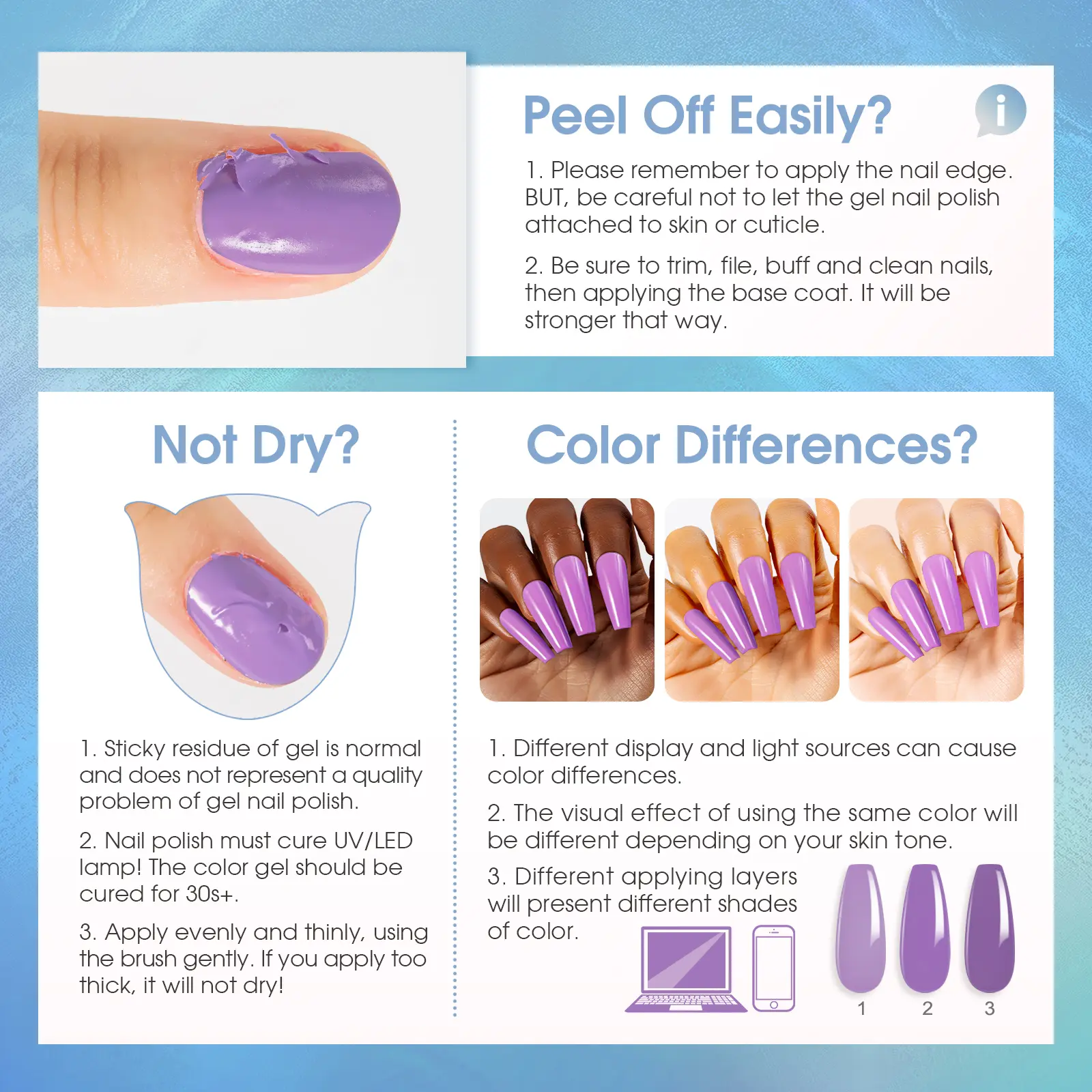 Peel Off Easily?

i

1. Please remember to apply the nail edge. BUT, be careful not to let the gel nail polish attached to skin or cuticle.

2. Be sure to trim, file, buff and clean nails, then applying the base coat. It will be stronger that way.

Not Dry?

1. Sticky residue of gel is normal and does not represent a quality problem of gel nail polish.

2. Nail polish must cure UV/LED lamp! The color gel should be cured for 30s+.

3. Apply evenly and thinly, using the brush gently. If you apply too thick, it will not dry!

Color Differences?

1. Different display and light sources can cause color differences.

2. The visual effect of using the same color will be different depending on your skin tone.

3. Different applying layers will present different shades of color.

1 2 3