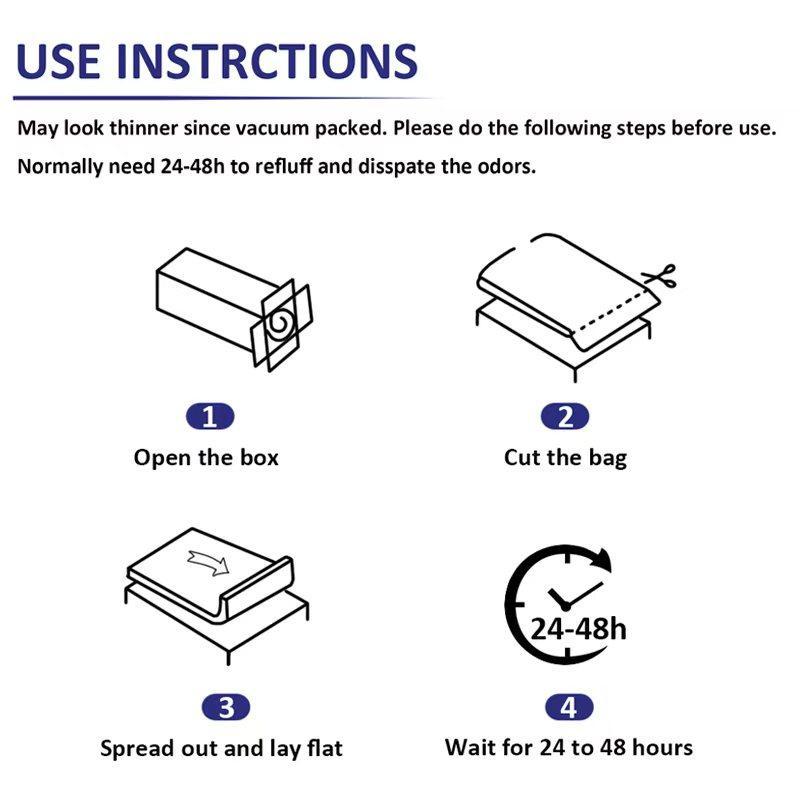 USE INSTRCTIONS

May look thinner since vacuum packed. Please do the following steps before use.

Normally need 24-48h to refluff and disspate the odors.

1
Open the box

2
Cut the bag

3
Spread out and lay flat

24-48h

4
Wait for 24 to 48 hours