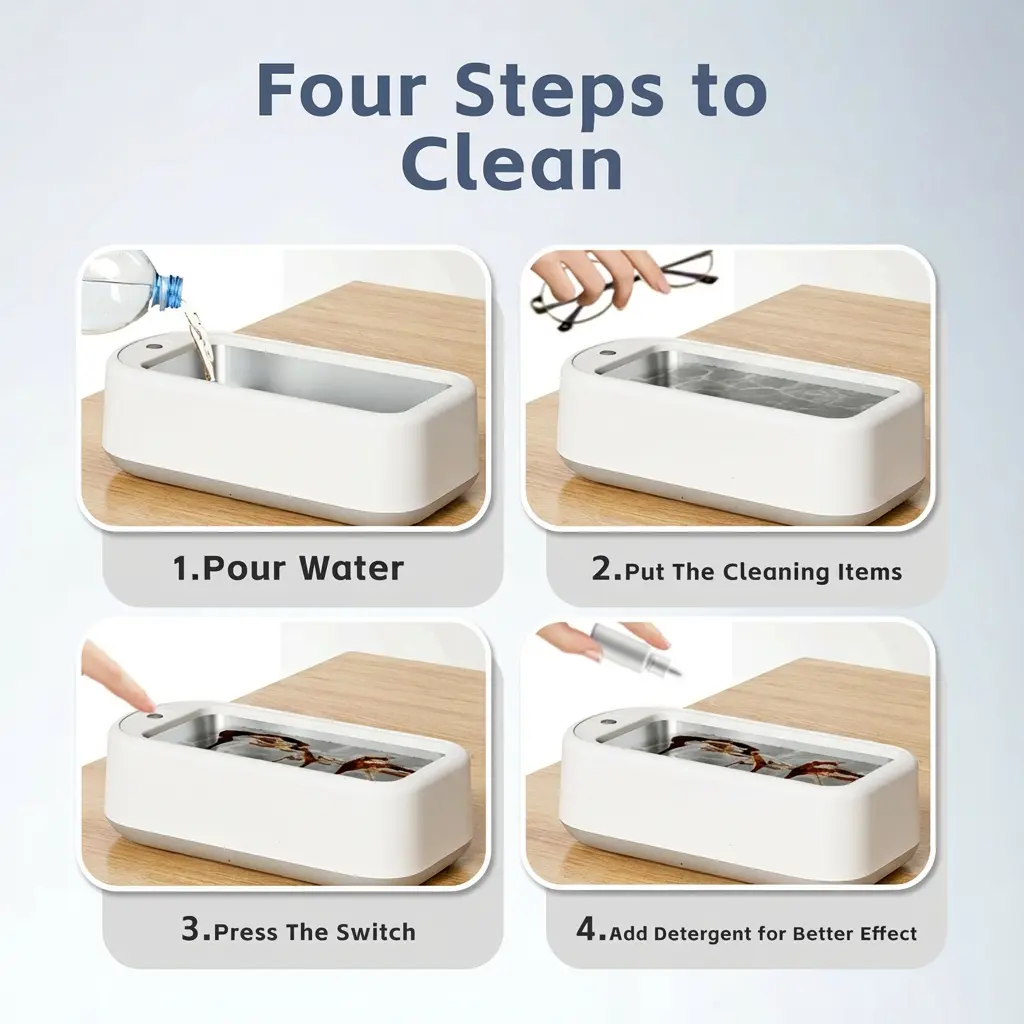 Four Steps to Clean

1.Pour Water

2.Put The Cleaning Items

3.Press The Switch

4.Add Detergent for Better Effect