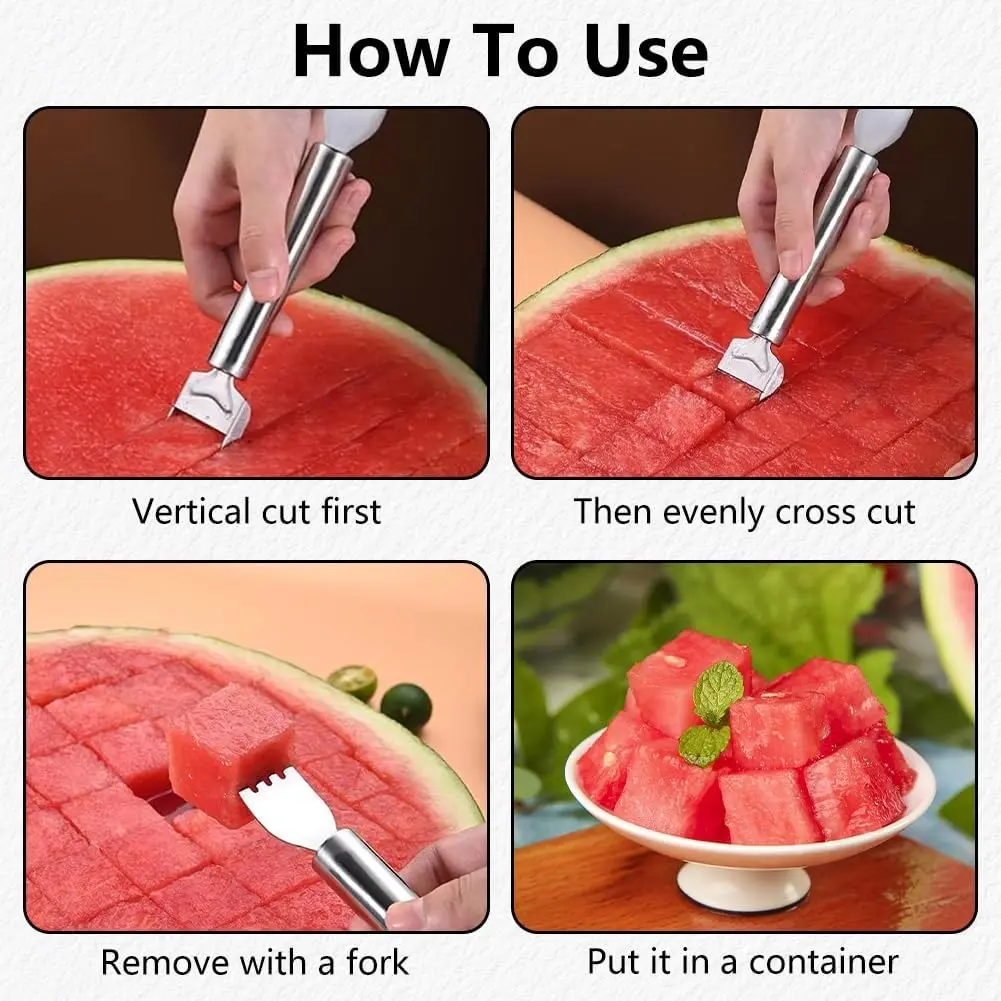 How To Use

Vertical cut first

Then evenly cross cut

Remove with a fork

Put it in a container