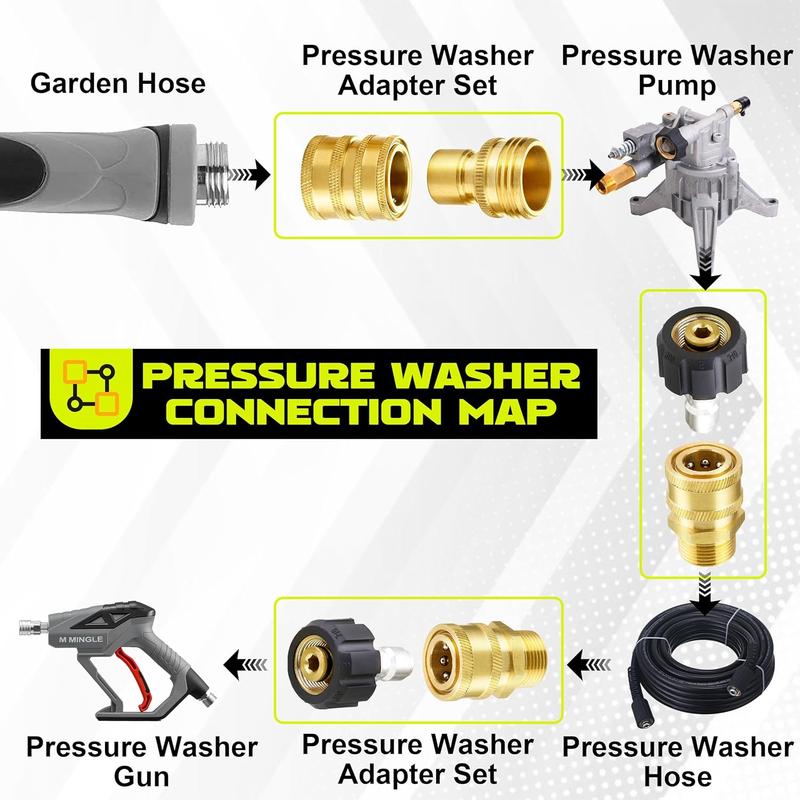 Garden Hose

Pressure Washer Adapter Set

Pressure Washer Pump

PRESSURE WASHER CONNECTION MAP

M MINGLE

Pressure Washer Gun

Pressure Washer Adapter Set

Pressure Washer Hose