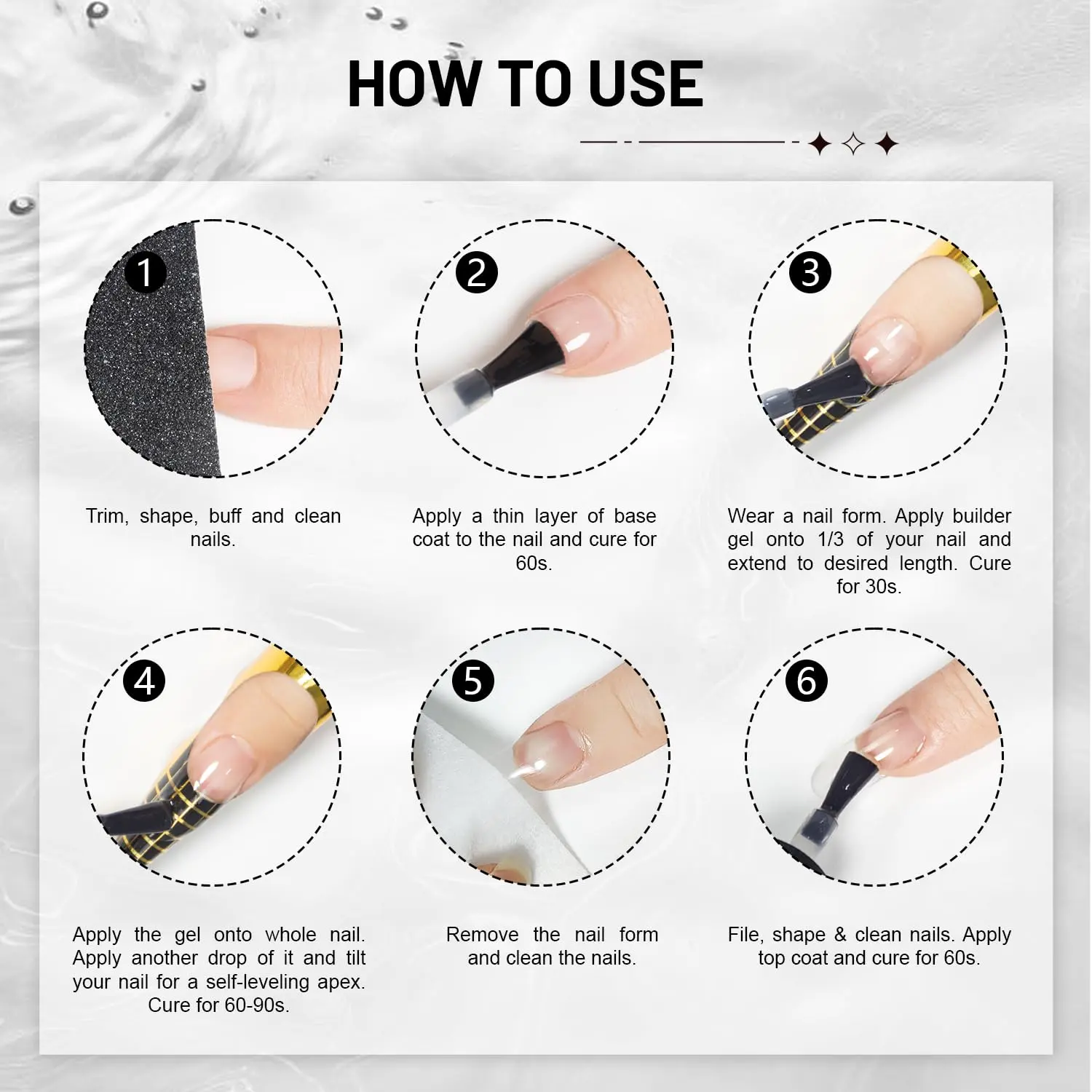 HOW TO USE

1

Trim, shape, buff and clean nails.

2

Apply a thin layer of base coat to the nail and cure for 60s.

3

Wear a nail form. Apply builder gel onto 1/3 of your nail and extend to desired length. Cure for 30s.

4

Apply the gel onto whole nail. Apply another drop of it and tilt your nail for a self-leveling apex. Cure for 60-90s.

5

Remove the nail form and clean the nails.

6

File, shape & clean nails. Apply top coat and cure for 60s.