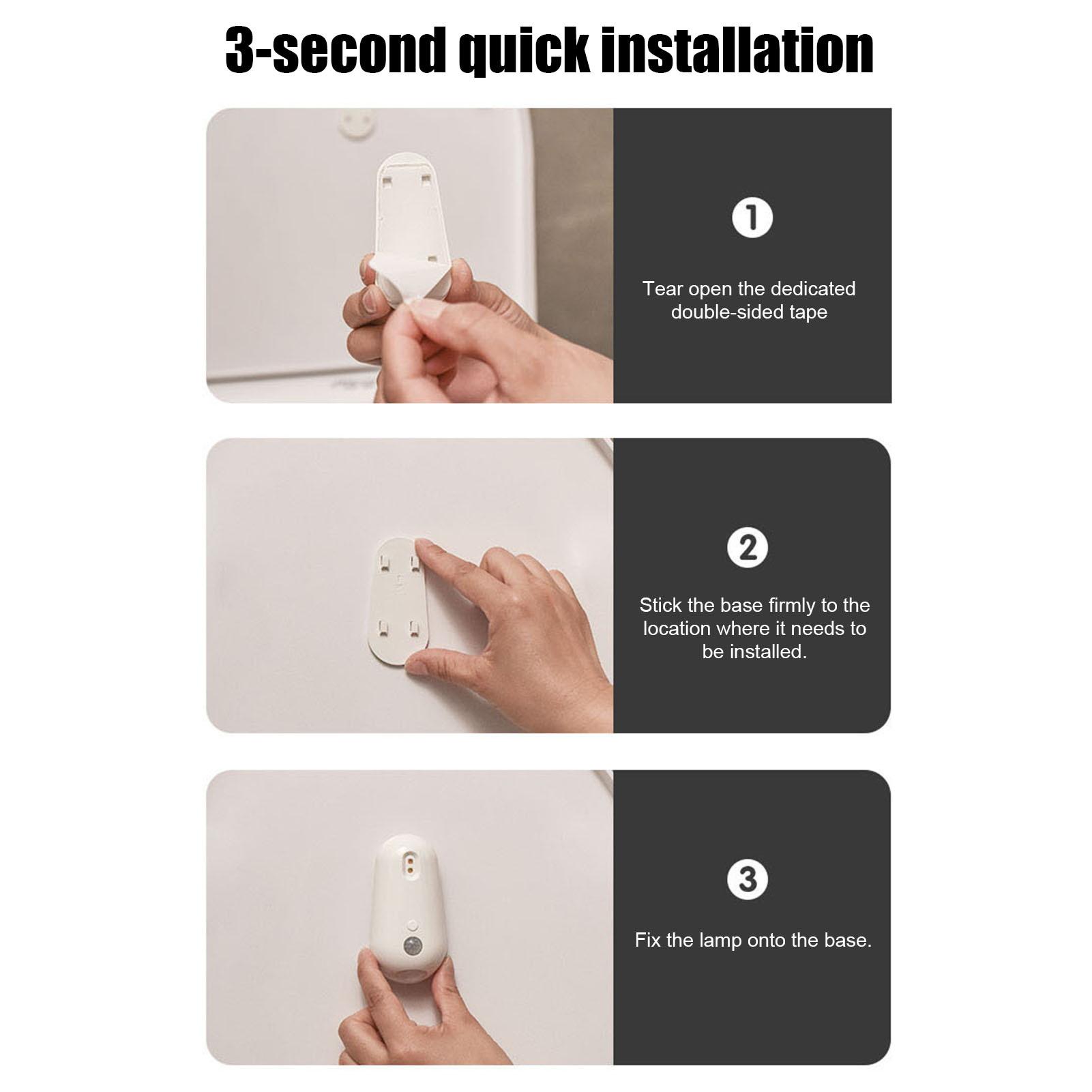 3-second quick installation

①

Tear open the dedicated double-sided tape

②

Stick the base firmly to the location where it needs to be installed.

③

Fix the lamp onto the base.