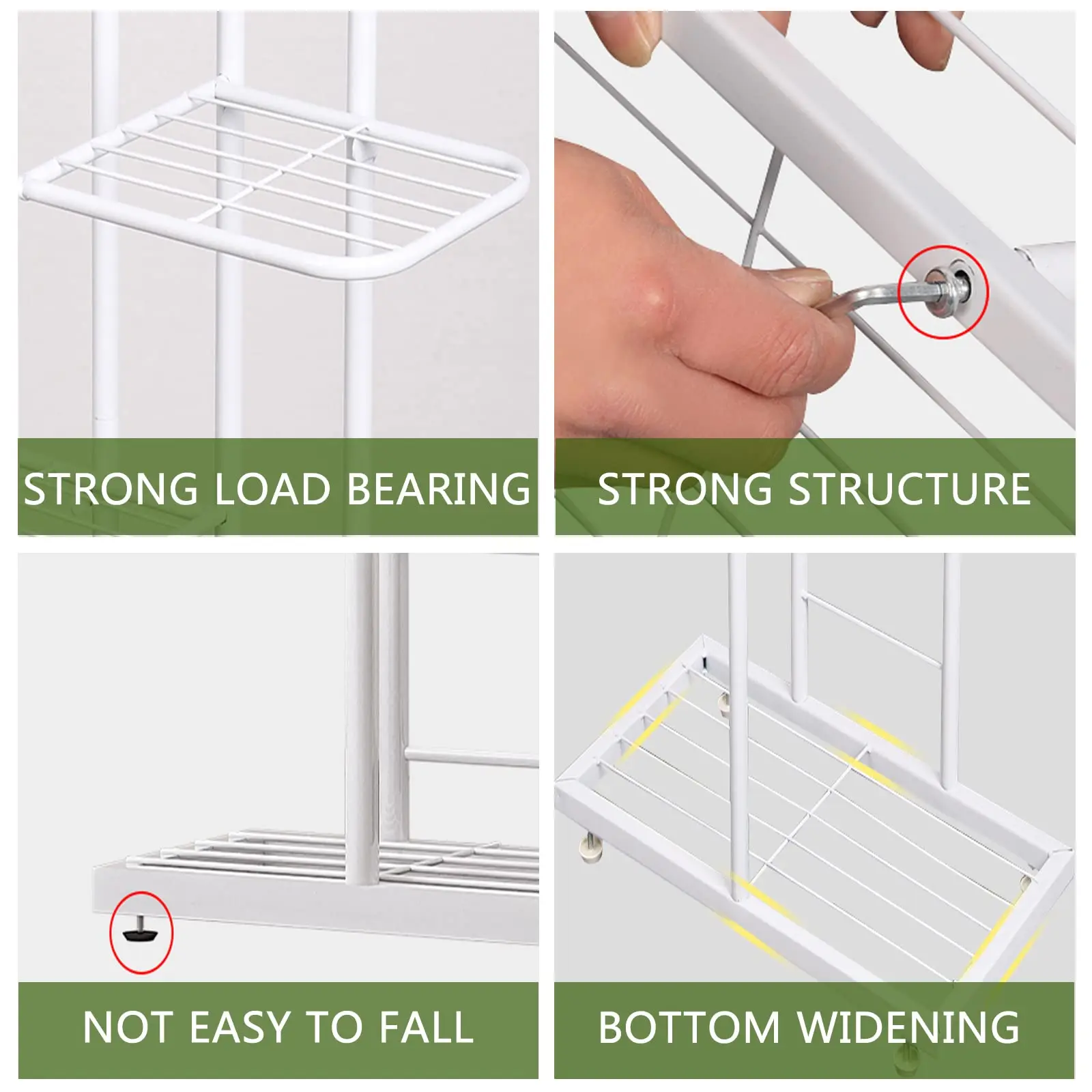 STRONG LOAD BEARING

STRONG STRUCTURE

NOT EASY TO FALL

BOTTOM WIDENING