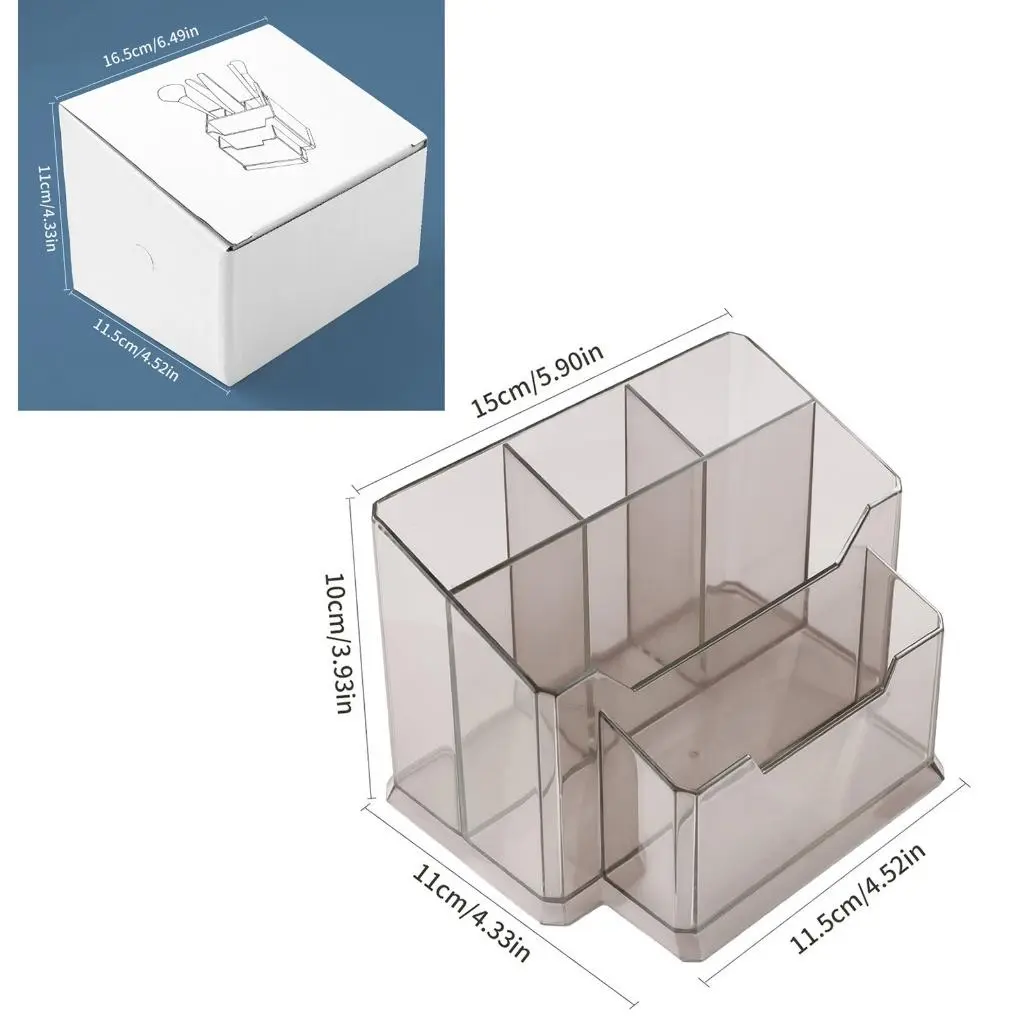 16.5cm/6.49in
11cm/4.33in
11.5cm/4.52in
15cm/5.90in
10cm/3.93in
11cm/4.33in
11.5cm/4.52in