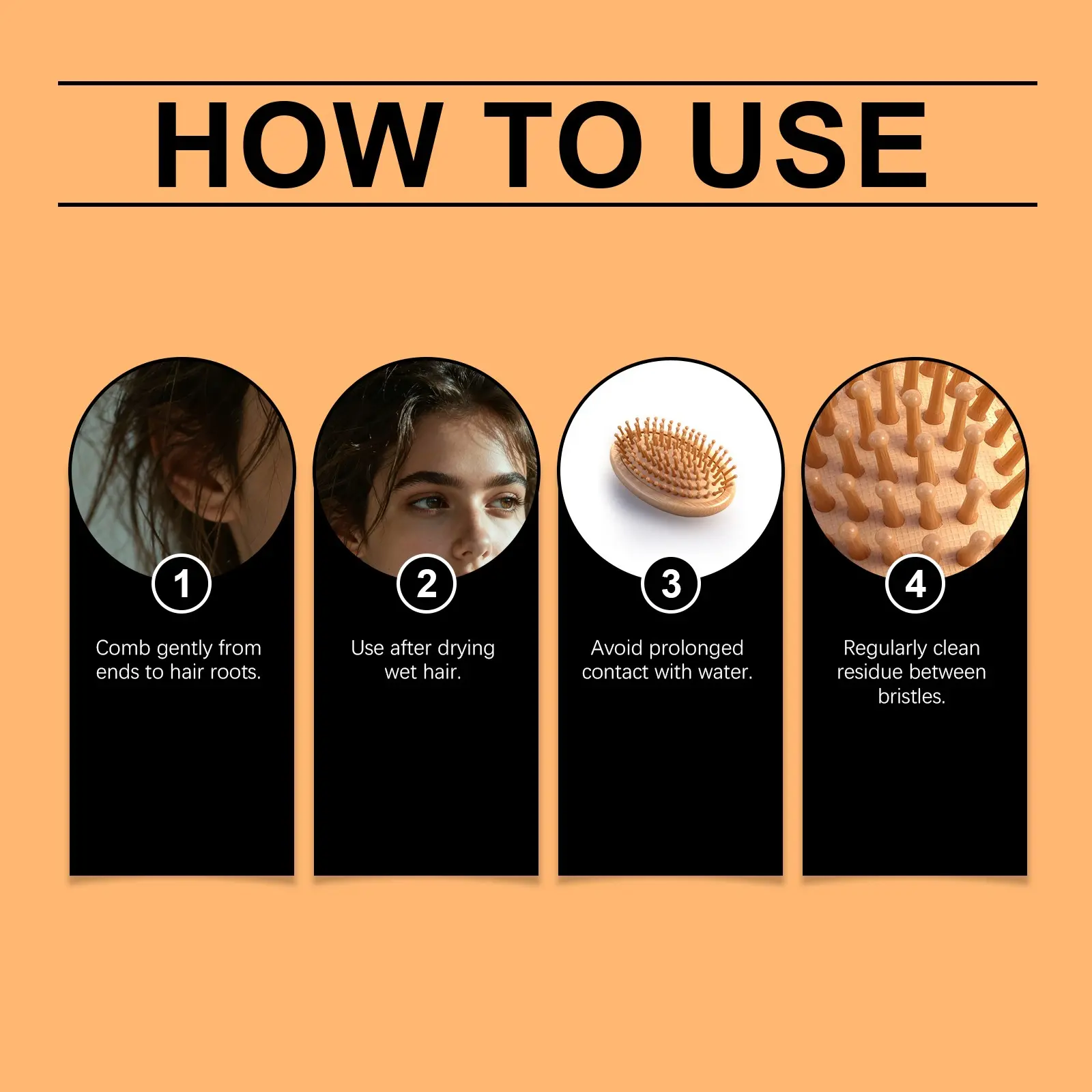 HOW TO USE

1
Comb gently from ends to hair roots.

2
Use after drying wet hair.

3
Avoid prolonged contact with water.

4
Regularly clean residue between bristles.