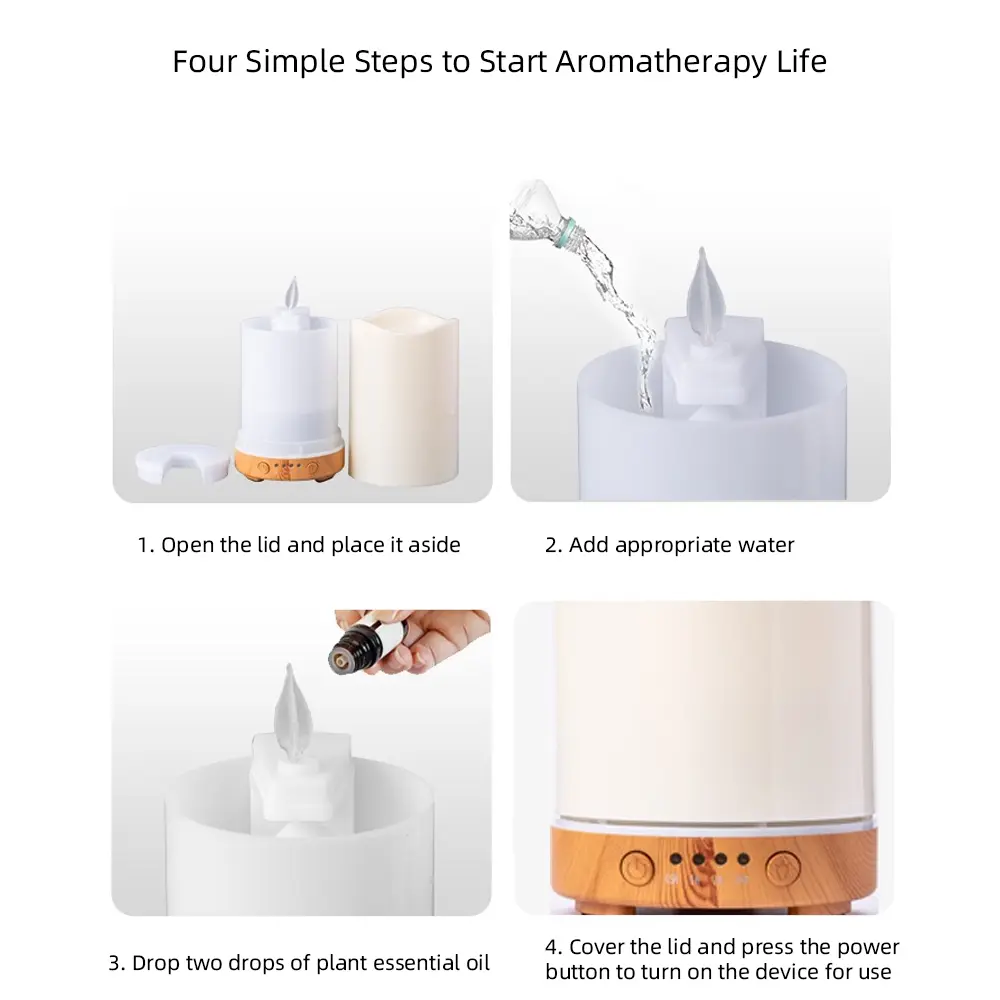 Four Simple Steps to Start Aromatherapy Life

1. Open the lid and place it aside

2. Add appropriate water

3. Drop two drops of plant essential oil

4. Cover the lid and press the power button to turn on the device for use