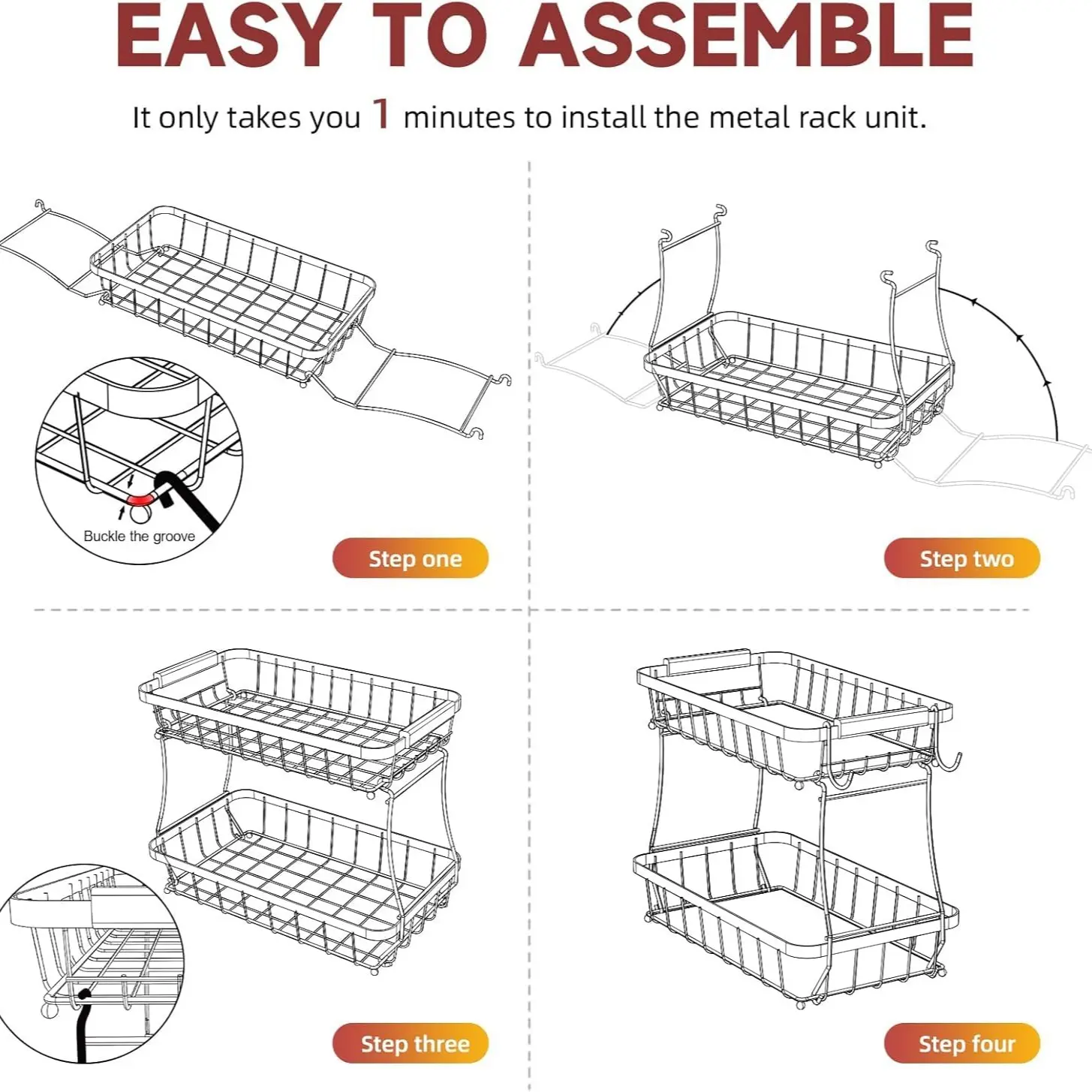 EASY TO ASSEMBLE

It only takes you 1 minutes to install the metal rack unit.

Buckle the groove

Step one

Step two

Step three

Step four