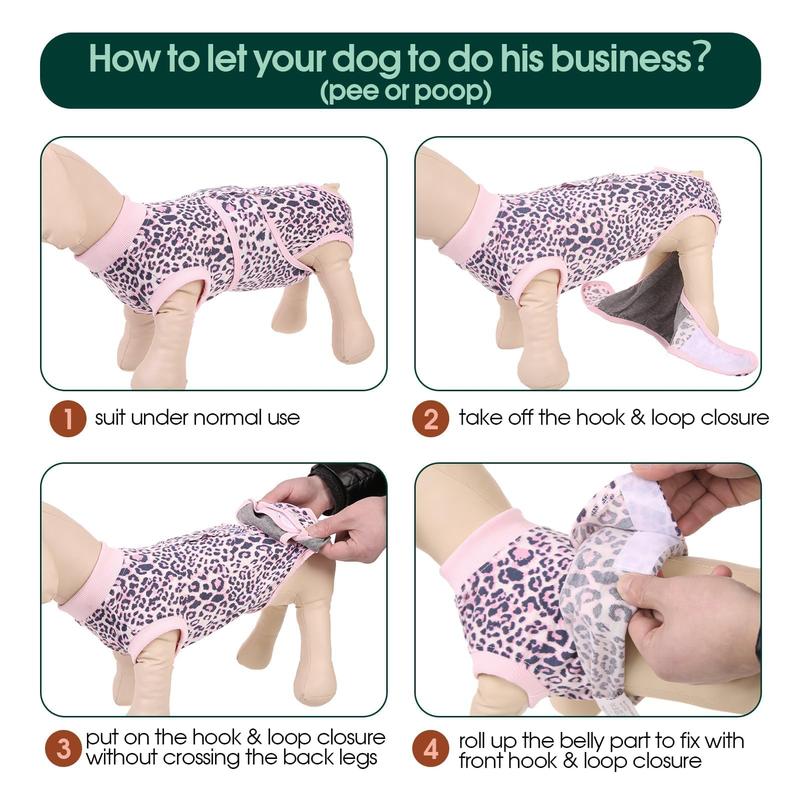 How to let your dog to do his business?
(pee or poop)

1 suit under normal use

2 take off the hook & loop closure

3 put on the hook & loop closure without crossing the back legs

4 roll up the belly part to fix with front hook & loop closure