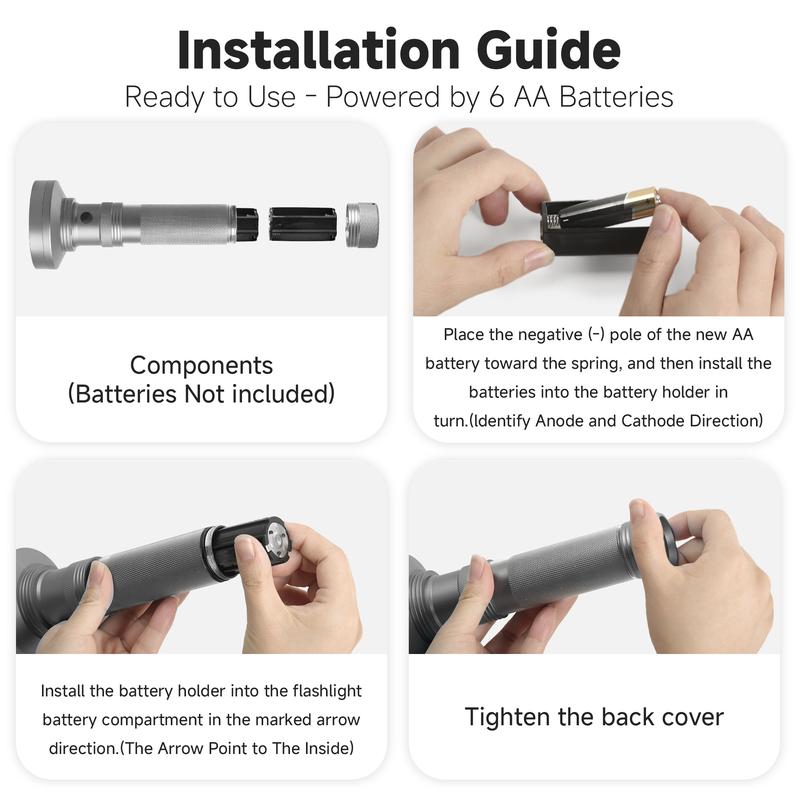 Installation Guide
Ready to Use - Powered by 6 AA Batteries

Components
(Batteries Not included)

Place the negative (-) pole of the new AA battery toward the spring, and then install the batteries into the battery holder in turn.(Identify Anode and Cathode Direction)

Install the battery holder into the flashlight battery compartment in the marked arrow direction.(The Arrow Point to The Inside)

Tighten the back cover