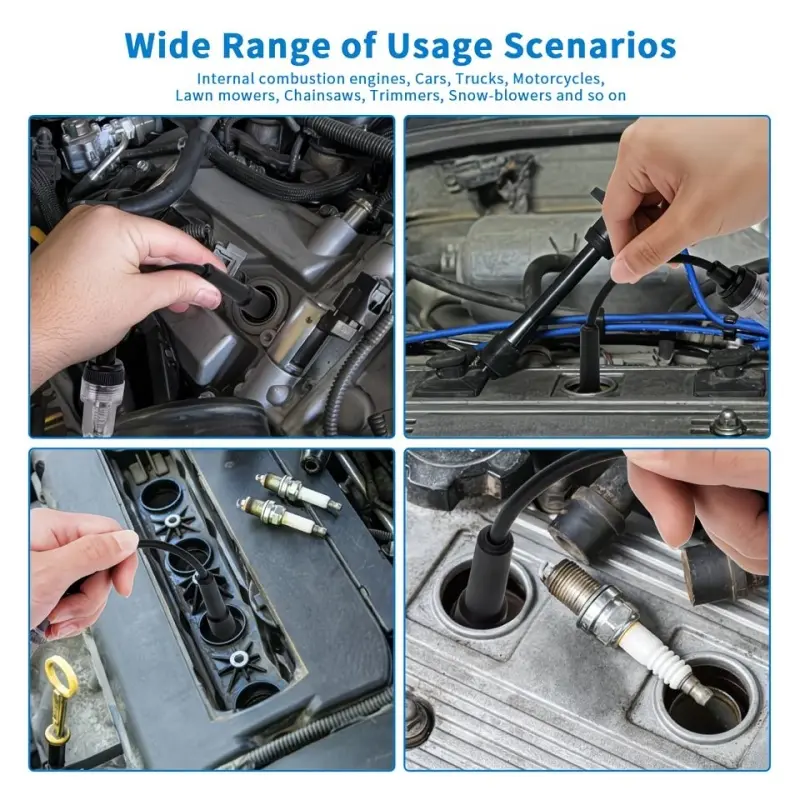 Wide Range of Usage Scenarios

Internal combustion engines, Cars, Trucks, Motorcycles, Lawn mowers, Chainsaws, Trimmers, Snow-blowers and so on