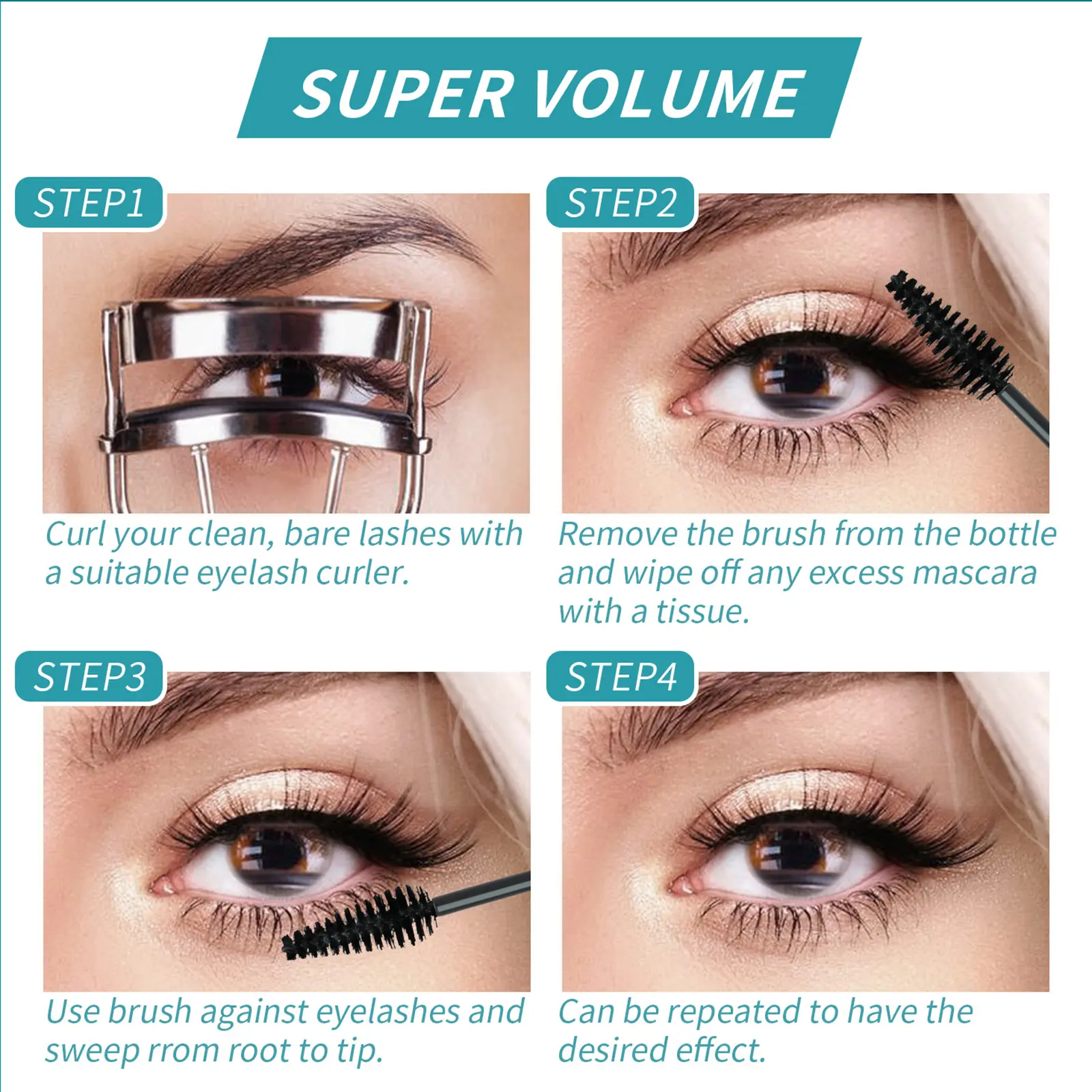 SUPER VOLUME

STEP1

Curl your clean, bare lashes with a suitable eyelash curler.

STEP2

Remove the brush from the bottle and wipe off any excess mascara with a tissue.

STEP3

Use brush against eyelashes and sweep rrom root to tip.

STEP4

Can be repeated to have the desired effect.