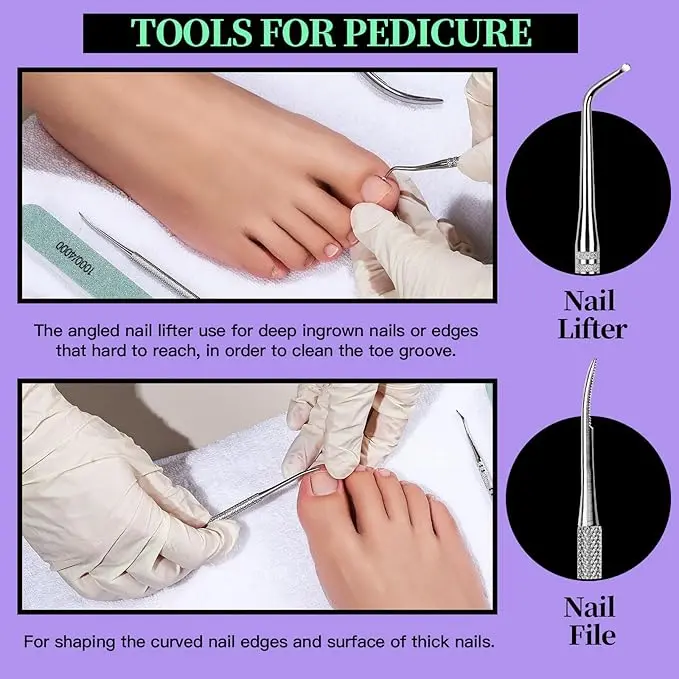 TOOLS FOR PEDICURE

1000/4000

Nail Lifter

The angled nail lifter use for deep ingrown nails or edges that hard to reach, in order to clean the toe groove.

Nail File

For shaping the curved nail edges and surface of thick nails.