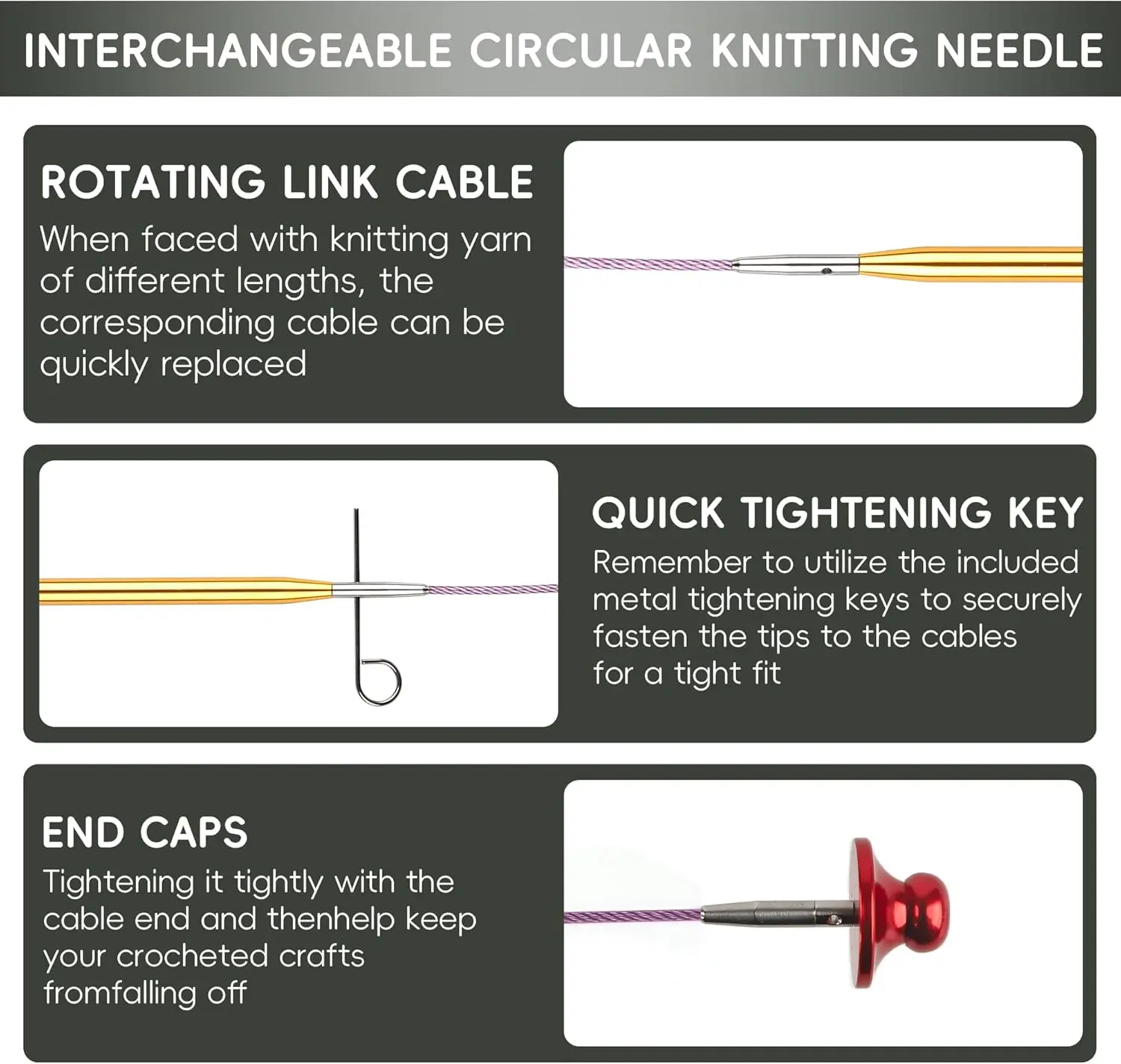 INTERCHANGEABLE CIRCULAR KNITTING NEEDLE

ROTATING LINK CABLE
When faced with knitting yarn of different lengths, the corresponding cable can be quickly replaced

QUICK TIGHTENING KEY
Remember to utilize the included metal tightening keys to securely fasten the tips to the cables for a tight fit

END CAPS
Tightening it tightly with the cable end and thenhelp keep your crocheted crafts fromfalling off