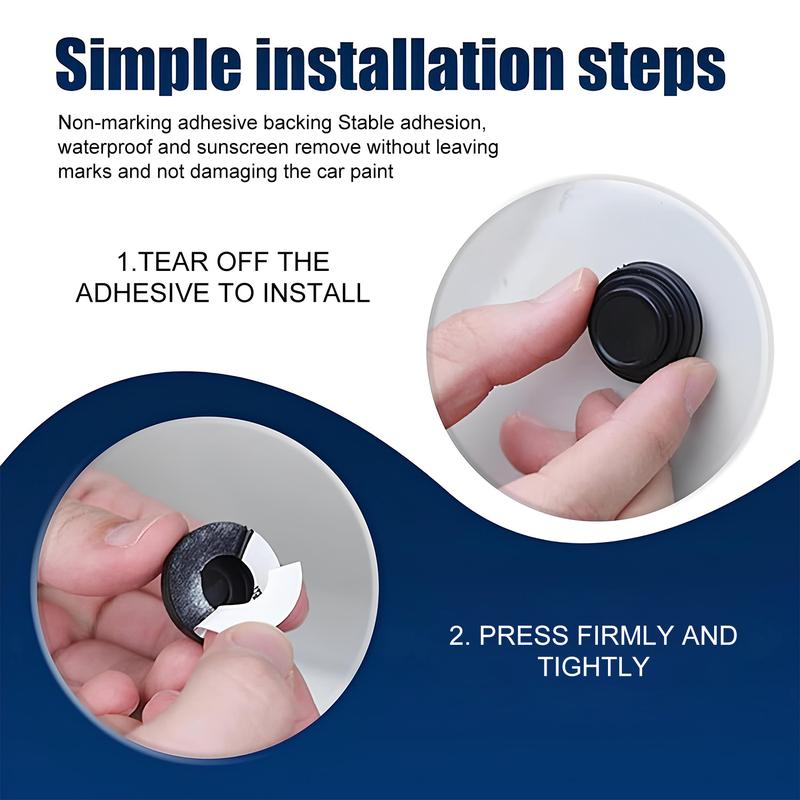 Simple installation steps

Non-marking adhesive backing Stable adhesion, waterproof and sunscreen remove without leaving marks and not damaging the car paint

1.TEAR OFF THE ADHESIVE TO INSTALL

2. PRESS FIRMLY AND TIGHTLY