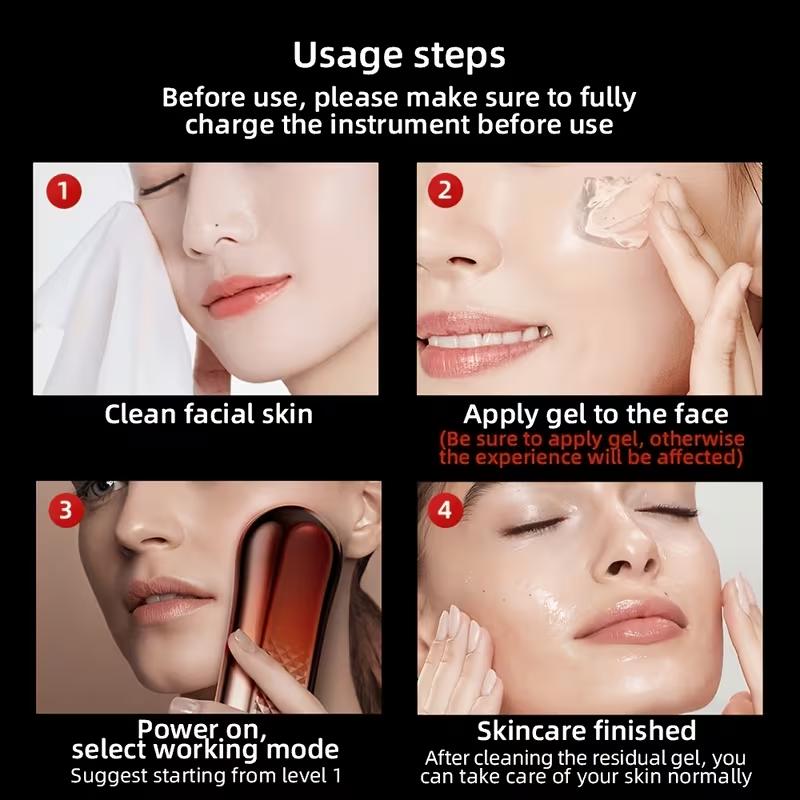 Usage steps

Before use, please make sure to fully charge the instrument before use

1

Clean facial skin

2

Apply gel to the face

(Be sure to apply gel, otherwise the experience will be affected)

3

Power on, select working mode

Suggest starting from level 1

4

Skincare finished

After cleaning the residual gel, you can take care of your skin normally