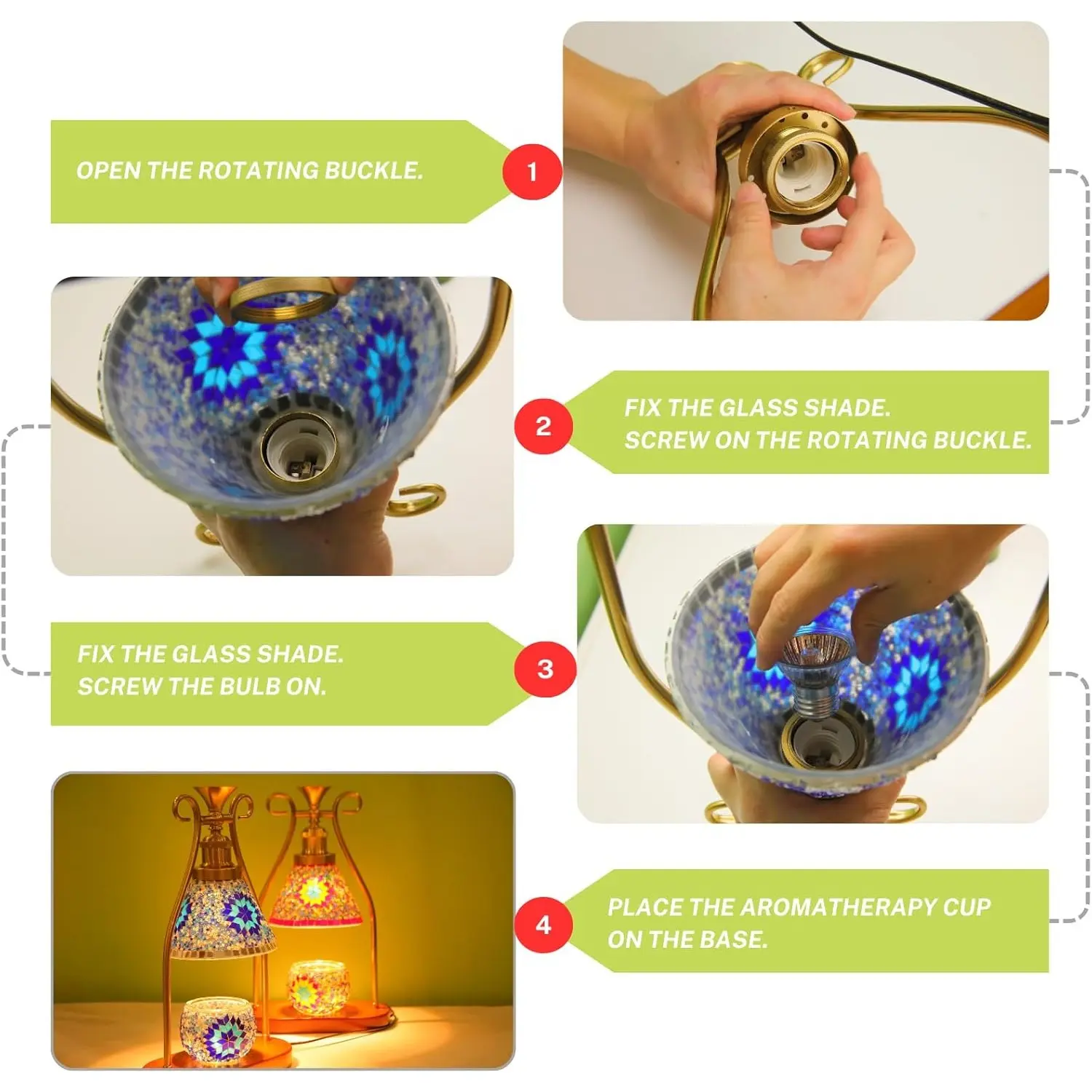 OPEN THE ROTATING BUCKLE.

1

2

FIX THE GLASS SHADE.
SCREW ON THE ROTATING BUCKLE.

FIX THE GLASS SHADE.
SCREW THE BULB ON.

3

4

PLACE THE AROMATHERAPY CUP ON THE BASE.